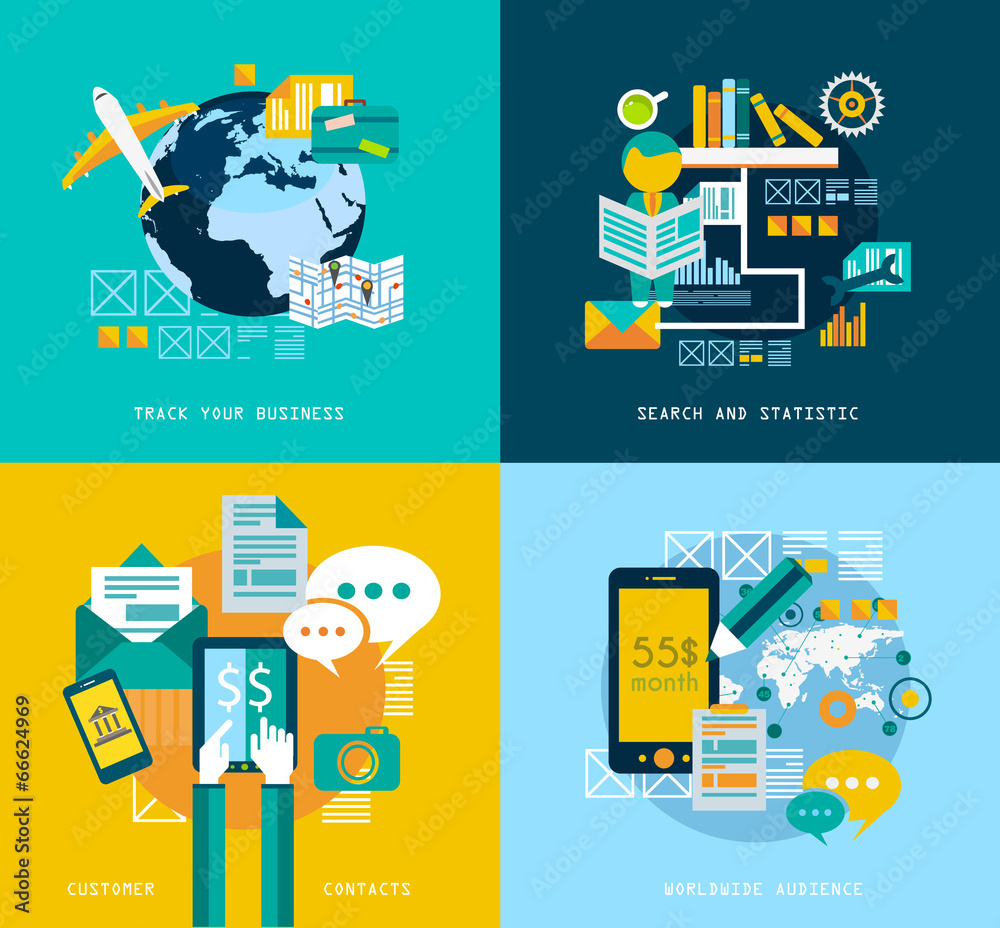 TRACK YOUR BUSINESS

SEARCH AND STATISTIC

$$

CUSTOMER

CONTACTS

55$
month

WORLDWIDE AUDIENCE

Adobe Stock | #66624969