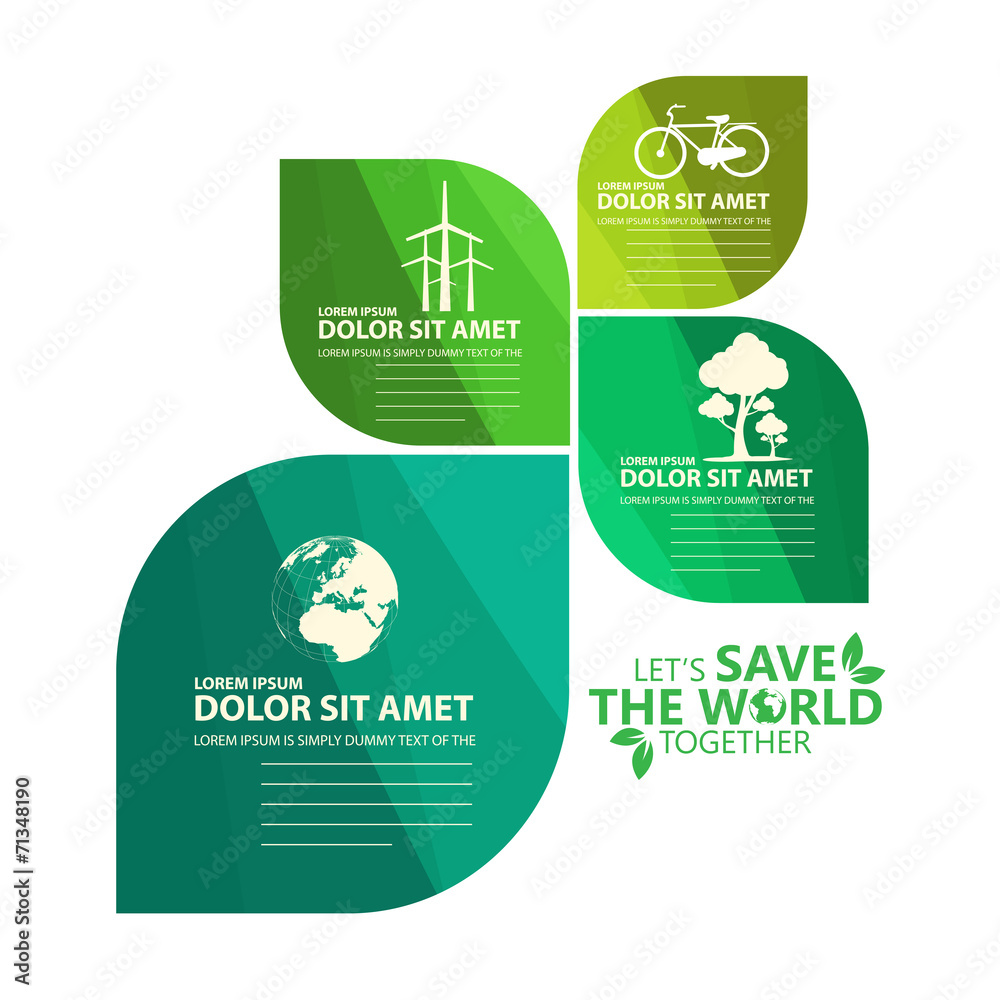 LOREM IPSUM
DOLOR SIT AMET
LOREM IPSUM IS SIMPLY DUMMY TEXT OF THE

LOREM IPSUM
DOLOR SIT AMET
LOREM IPSUM IS SIMPLY DUMMY TEXT OF THE

LOREM IPSUM
DOLOR SIT AMET
LOREM IPSUM IS SIMPLY DUMMY TEXT OF THE

LOREM IPSUM
DOLOR SIT AMET
LOREM IPSUM IS SIMPLY DUMMY TEXT OF THE

LET'S SAVE
THE WORLD
TOGETHER

Adobe Stock | #71348190