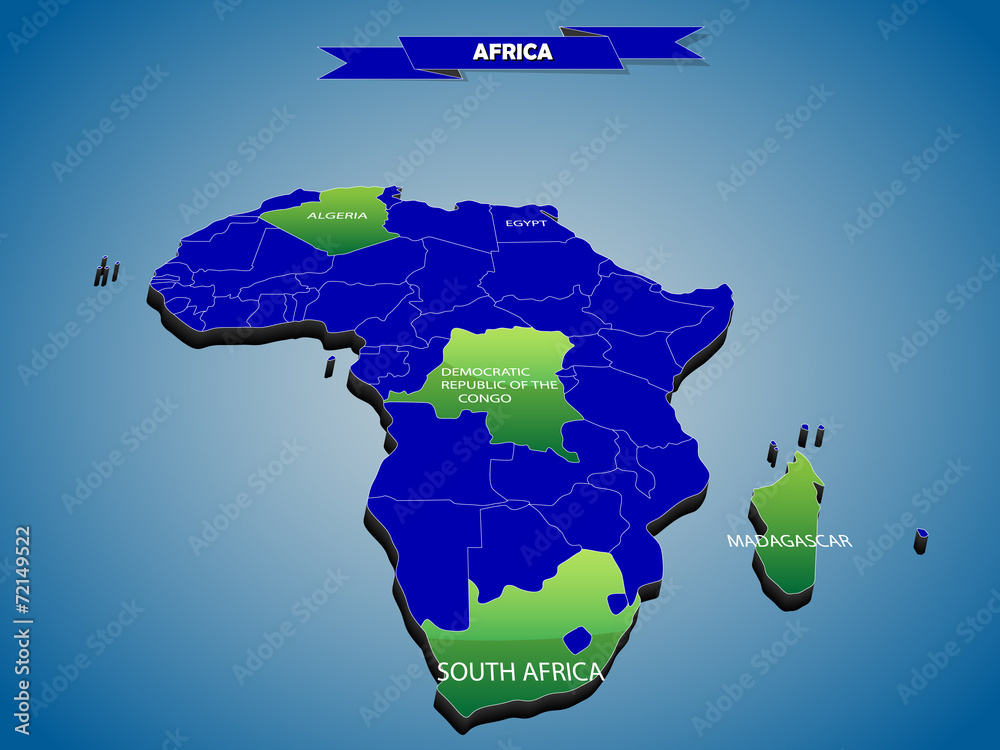 AFRICA

ALGERIA

EGYPT

DEMOCRATIC REPUBLIC OF THE CONGO

MADAGASCAR

SOUTH AFRICA

Adobe Stock | #72149522