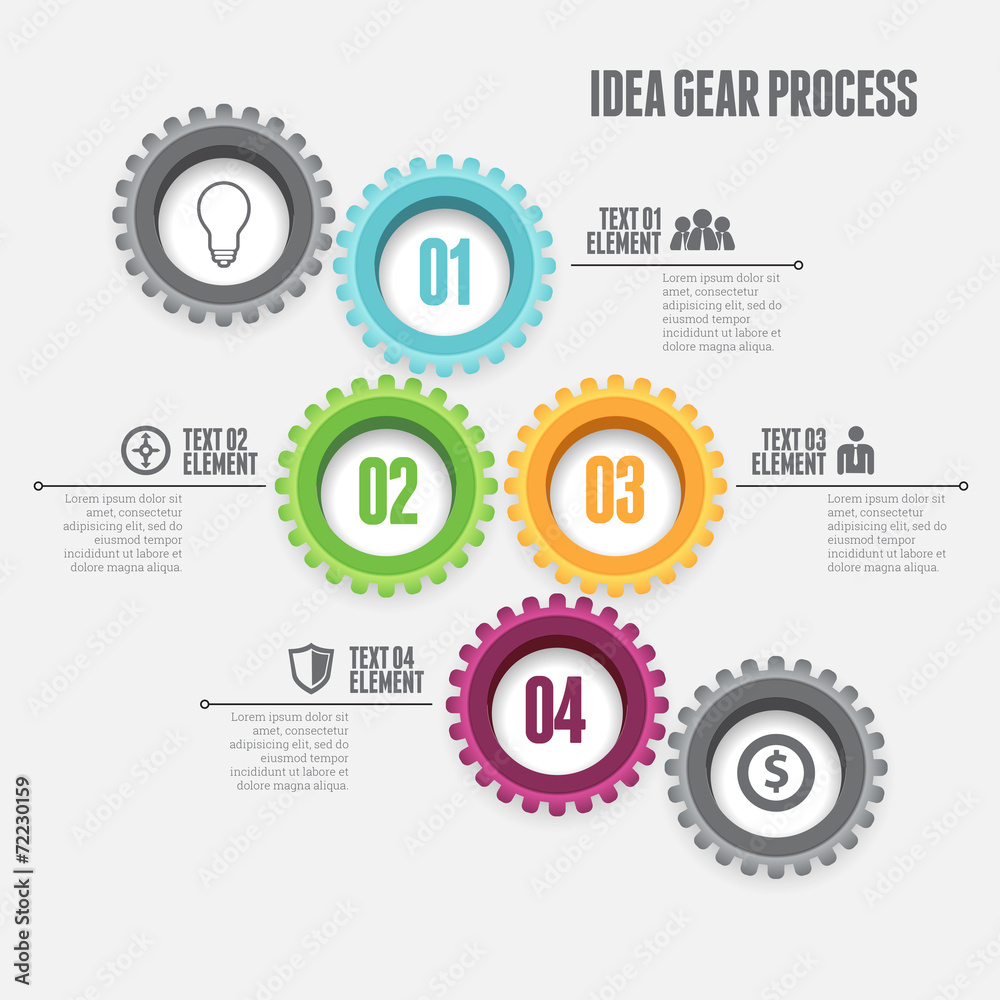 IDEA GEAR PROCESS

01

TEXT 01 ELEMENT

Lorem ipsum dolor sit amet, consectetur adipisicing elit, sed do eiusmod tempor incididunt ut labore et dolore magna aliqua.

TEXT 02 ELEMENT

Lorem ipsum dolor sit amet, consectetur adipisicing elit, sed do eiusmod tempor incididunt ut labore et dolore magna aliqua.

02

03

TEXT 03 ELEMENT

Lorem ipsum dolor sit amet, consectetur adipisicing elit, sed do eiusmod tempor incididunt ut labore et dolore magna aliqua.

TEXT 04 ELEMENT

Lorem ipsum dolor sit amet, consectetur adipisicing elit, sed do eiusmod tempor incididunt ut labore et dolore magna aliqua.

04

$

Adobe Stock | #72230159