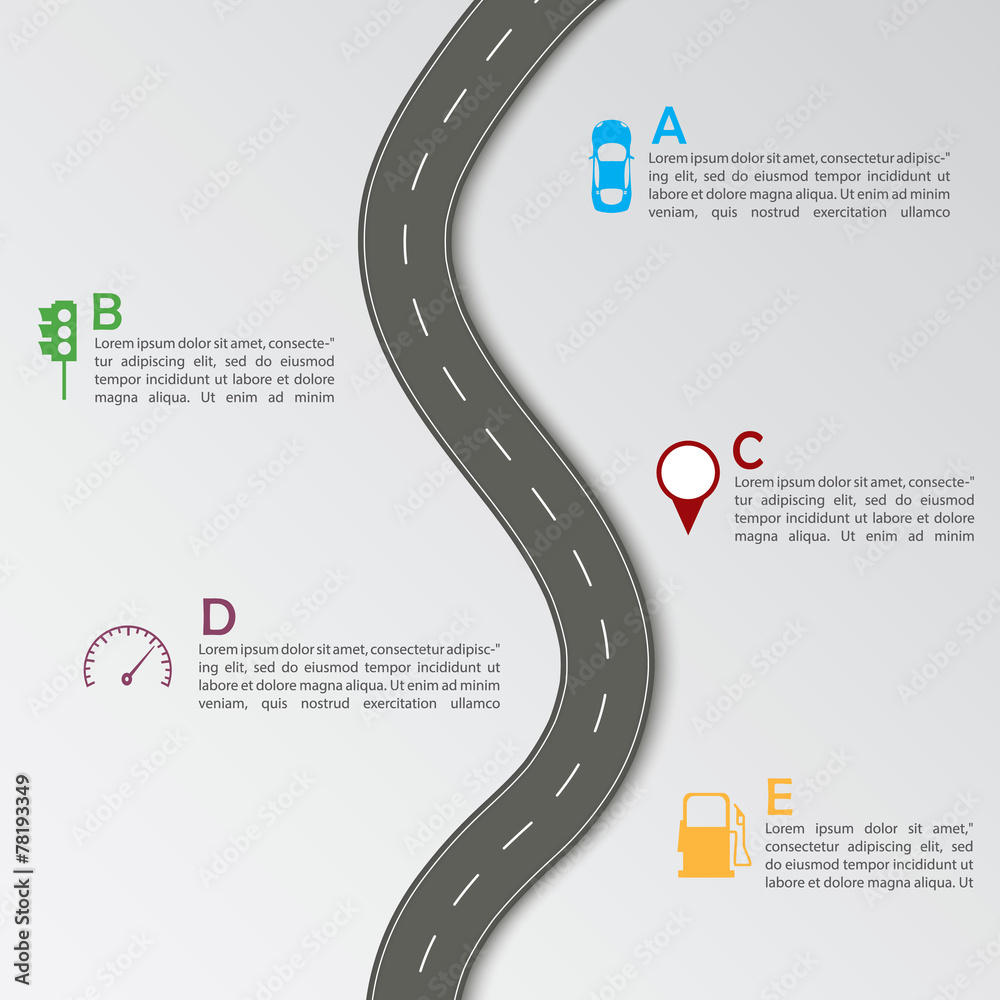 A
Lorem ipsum dolor sit amet, consectetur adipisc-" ing elit, sed do eiusmod tempor incididunt ut labore et dolore magna aliqua. Ut enim ad minim veniam, quis nostrud exercitation ullamco

B
Lorem ipsum dolor sit amet, consecte-" tur adipiscing elit, sed do eiusmod tempor incididunt ut labore et dolore magna aliqua. Ut enim ad minim

C
Lorem ipsum dolor sit amet, consecte-" tur adipiscing elit, sed do eiusmod tempor incididunt ut labore et dolore magna aliqua. Ut enim ad minim

D
Lorem ipsum dolor sit amet, consectetur adipisc-" ing elit, sed do eiusmod tempor incididunt ut labore et dolore magna aliqua. Ut enim ad minim veniam, quis nostrud exercitation ullamco

E
Lorem ipsum dolor sit amet," consectetur adipiscing elit, sed do eiusmod tempor incididunt ut labore et dolore magna aliqua. Ut

Adobe Stock | #78193349