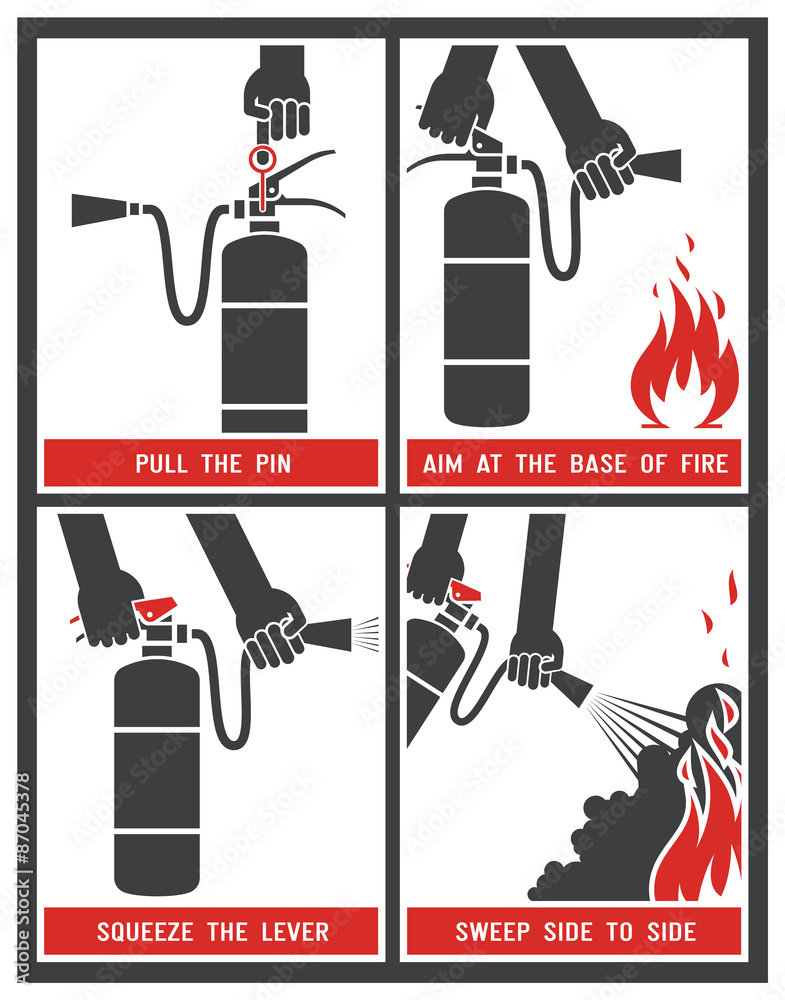 PULL THE PIN

AIM AT THE BASE OF FIRE

SQUEEZE THE LEVER

SWEEP SIDE TO SIDE

Adobe Stock | #87045378