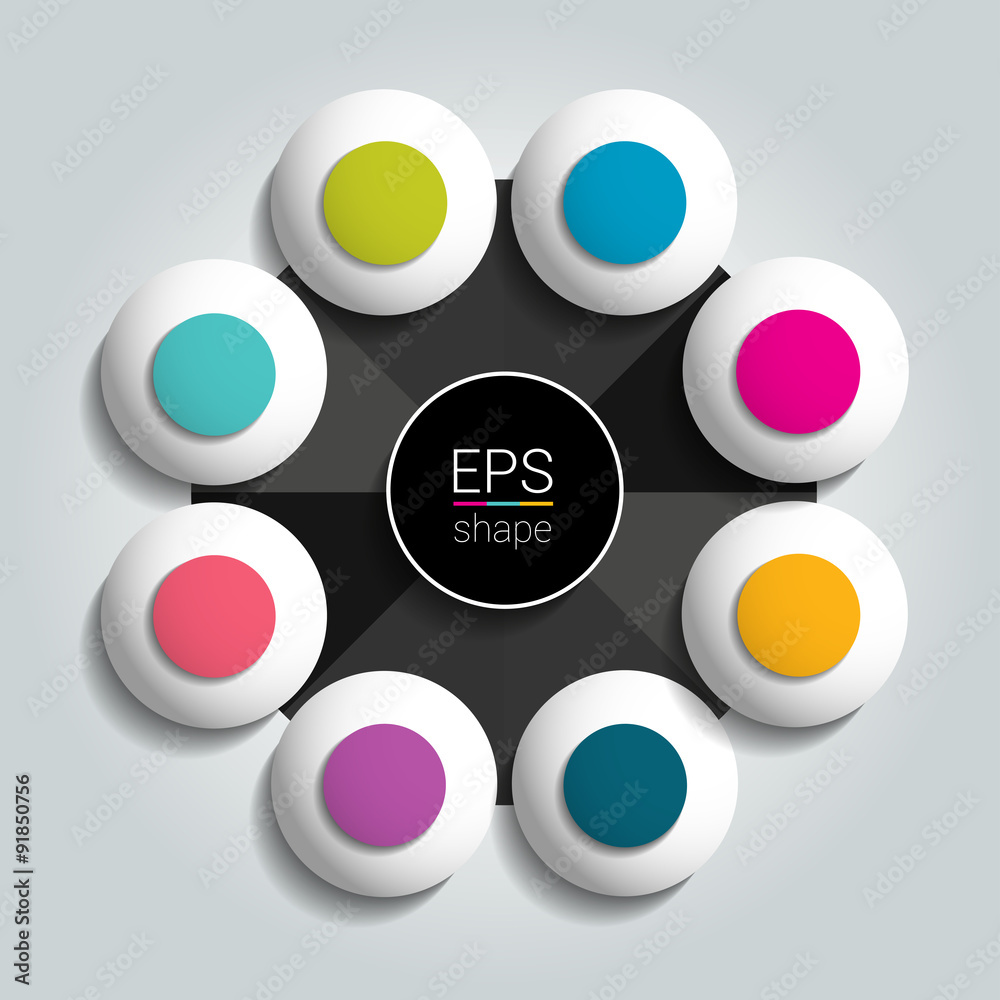 EPS
shape

Adobe Stock | #91850756