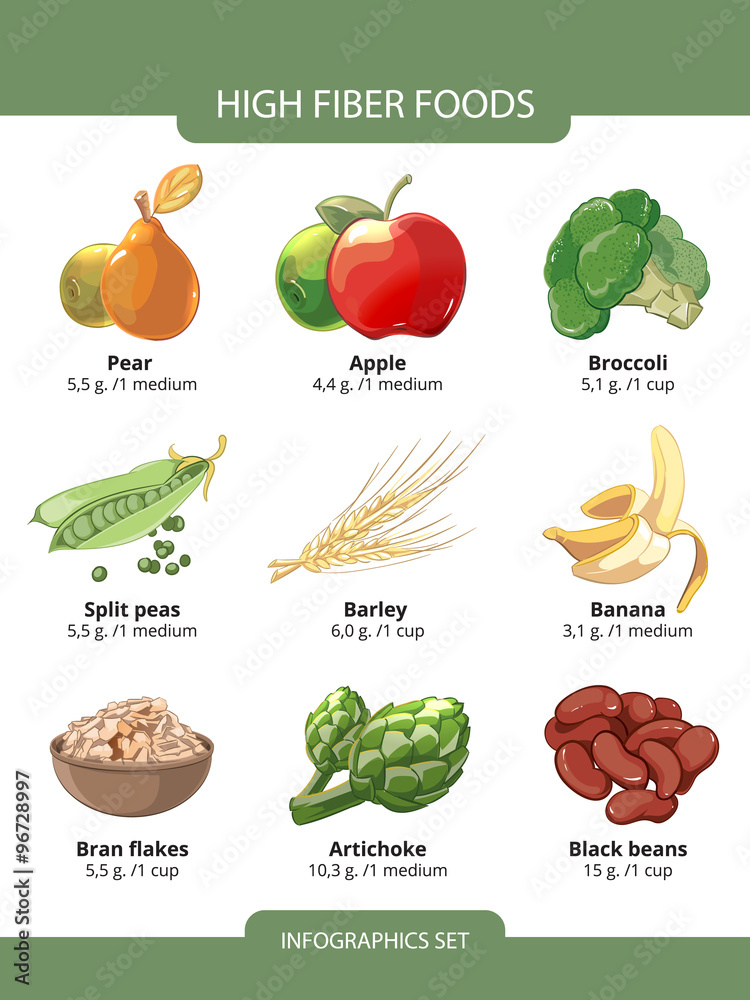 HIGH FIBER FOODS

Pear
5,5 g. /1 medium

Apple
4,4 g. /1 medium

Broccoli
5,1 g. /1 cup

Split peas
5,5 g. /1 medium

Barley
6,0 g. /1 cup

Banana
3,1 g. /1 medium

Bran flakes
5,5 g. /1 cup

Artichoke
10,3 g. /1 medium

Black beans
15 g. /1 cup

INFOGRAPHICS SET

Adobe Stock | #96728997