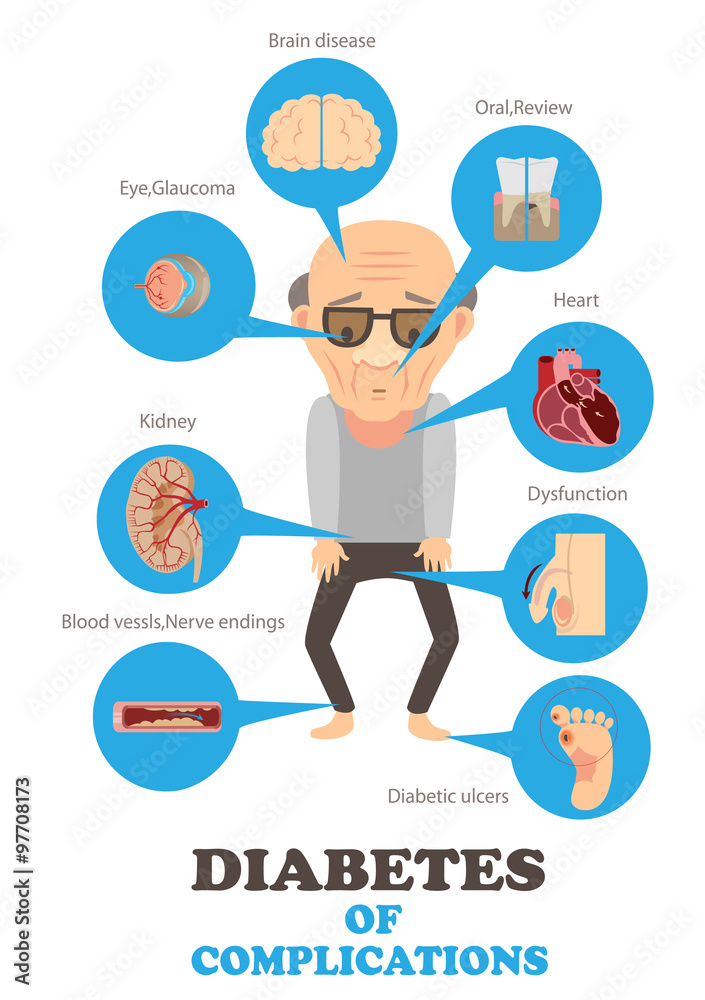 Brain disease

Oral,Review

Eye,Glaucoma

Heart

Kidney

Dysfunction

Blood vessls,Nerve endings

Diabetic ulcers

DIABETES
OF
COMPLICATIONS

Adobe Stock | #97708173