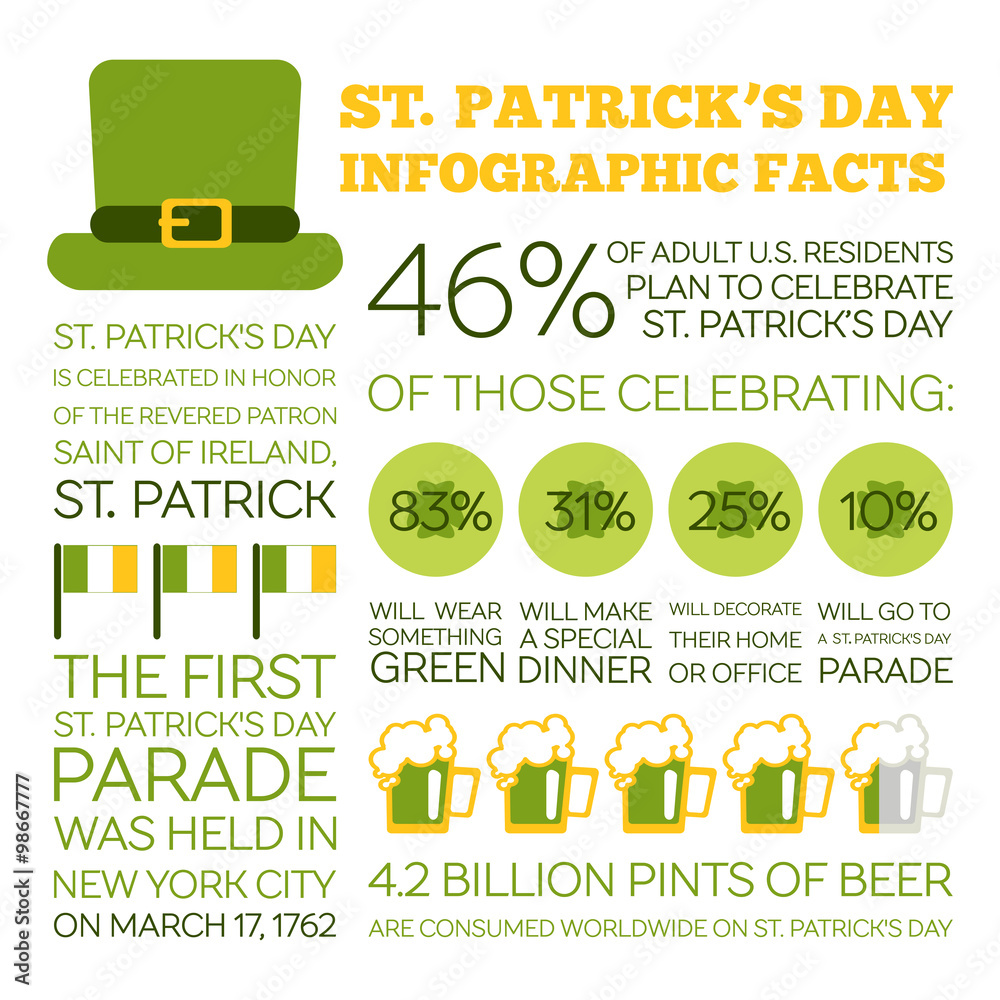 ST. PATRICK'S DAY INFOGRAPHIC FACTS

ST. PATRICK'S DAY IS CELEBRATED IN HONOR OF THE REVERED PATRON SAINT OF IRELAND, ST. PATRICK

THE FIRST ST. PATRICK'S DAY PARADE WAS HELD IN NEW YORK CITY ON MARCH 17, 1762

46% OF ADULT U.S. RESIDENTS PLAN TO CELEBRATE ST. PATRICK'S DAY

OF THOSE CELEBRATING:

83%
WILL WEAR SOMETHING GREEN

31%
WILL MAKE A SPECIAL DINNER

25%
WILL DECORATE THEIR HOME OR OFFICE

10%
WILL GO TO A ST. PATRICK'S DAY PARADE

4.2 BILLION PINTS OF BEER
ARE CONSUMED WORLDWIDE ON ST. PATRICK'S DAY

Adobe Stock | #98667777