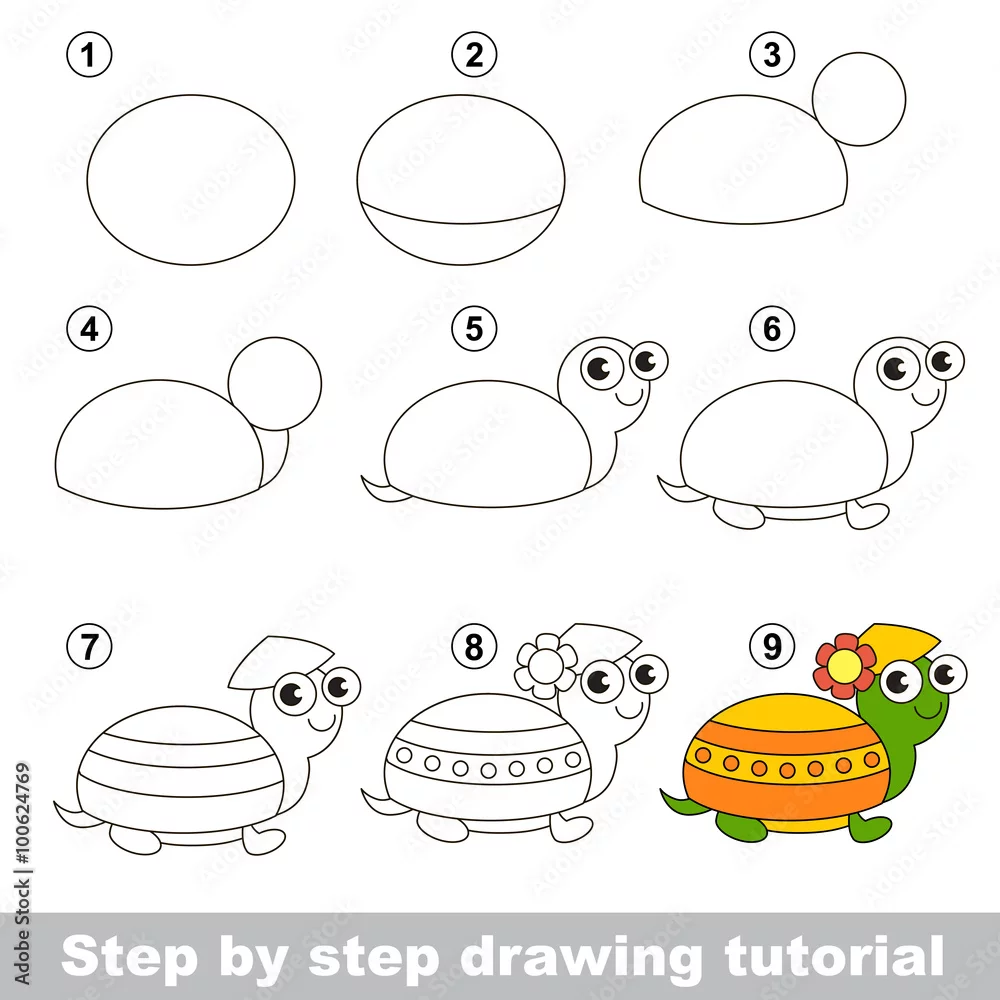 1

2

3

4

5

6

7

8

9

Step by step drawing tutorial

Adobe Stock | #100624769