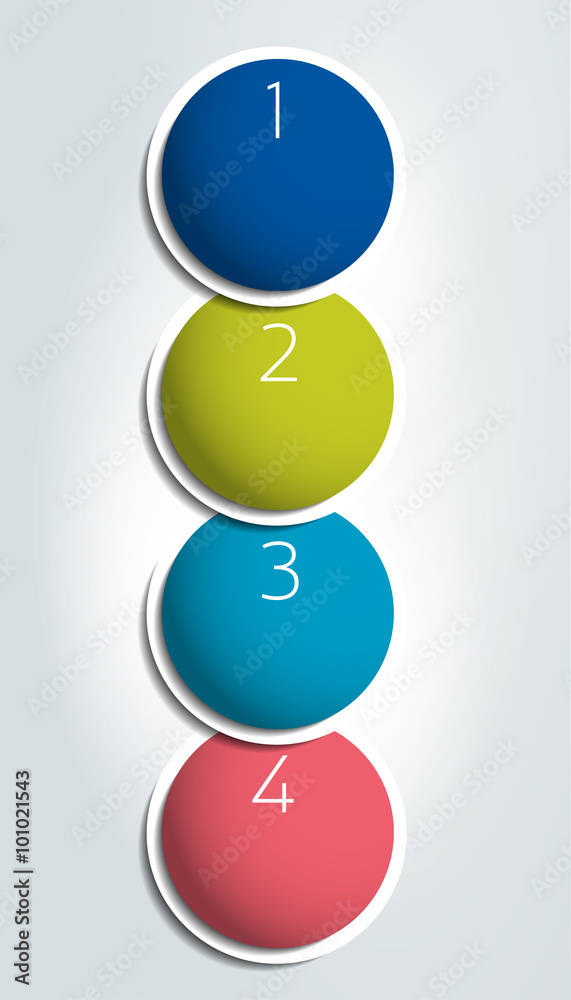 1

2

3

4

Adobe Stock | #101021543