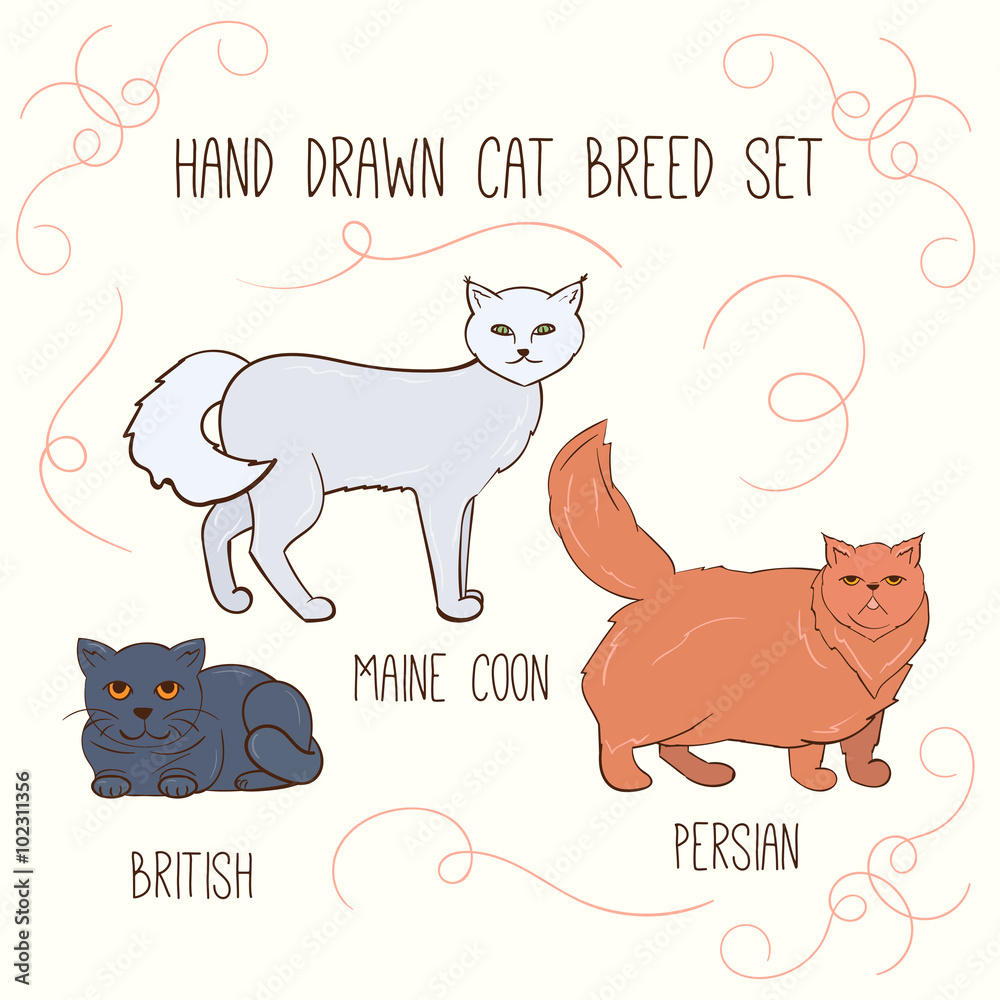 HAND DRAWN CAT BREED SET

MAINE COON

BRITISH

PERSIAN

Adobe Stock | #102311356