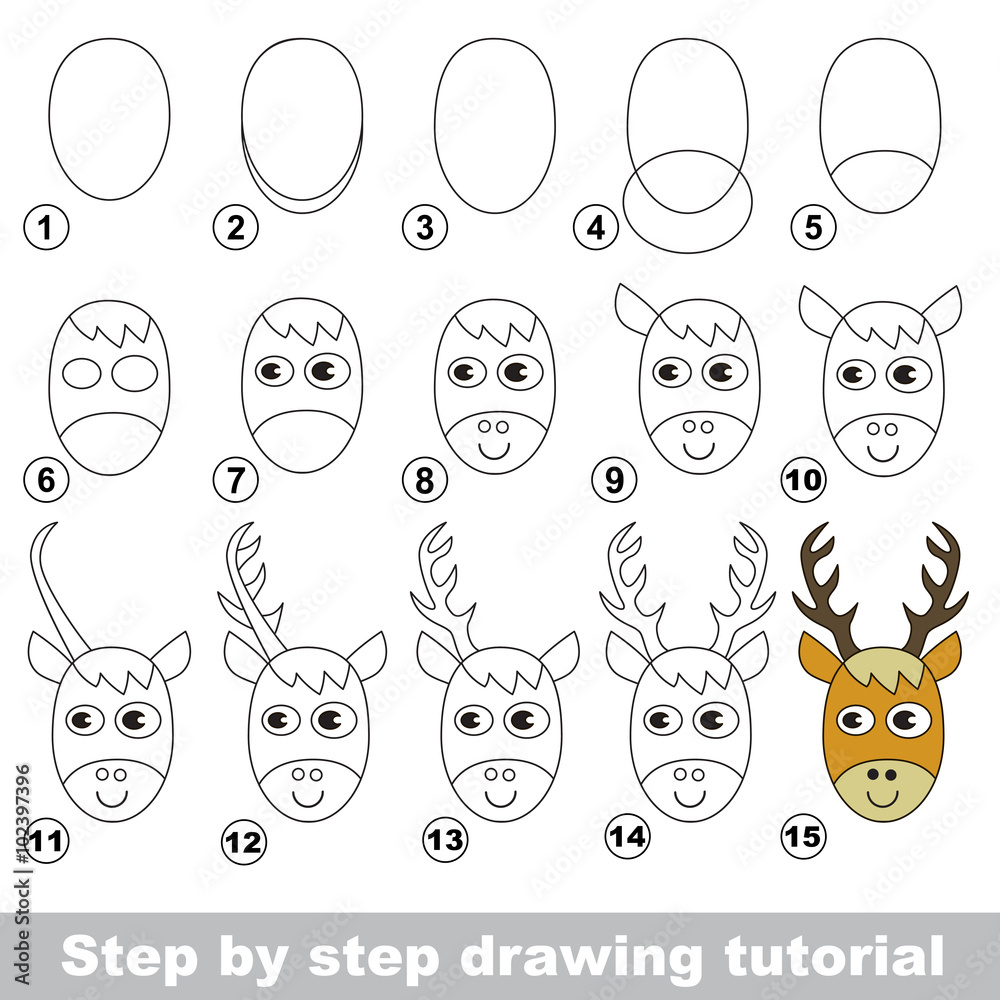 1 2 3 4 5

6 7 8 9 10

11 12 13 14 15

Adobe Stock | #102397396

Step by step drawing tutorial