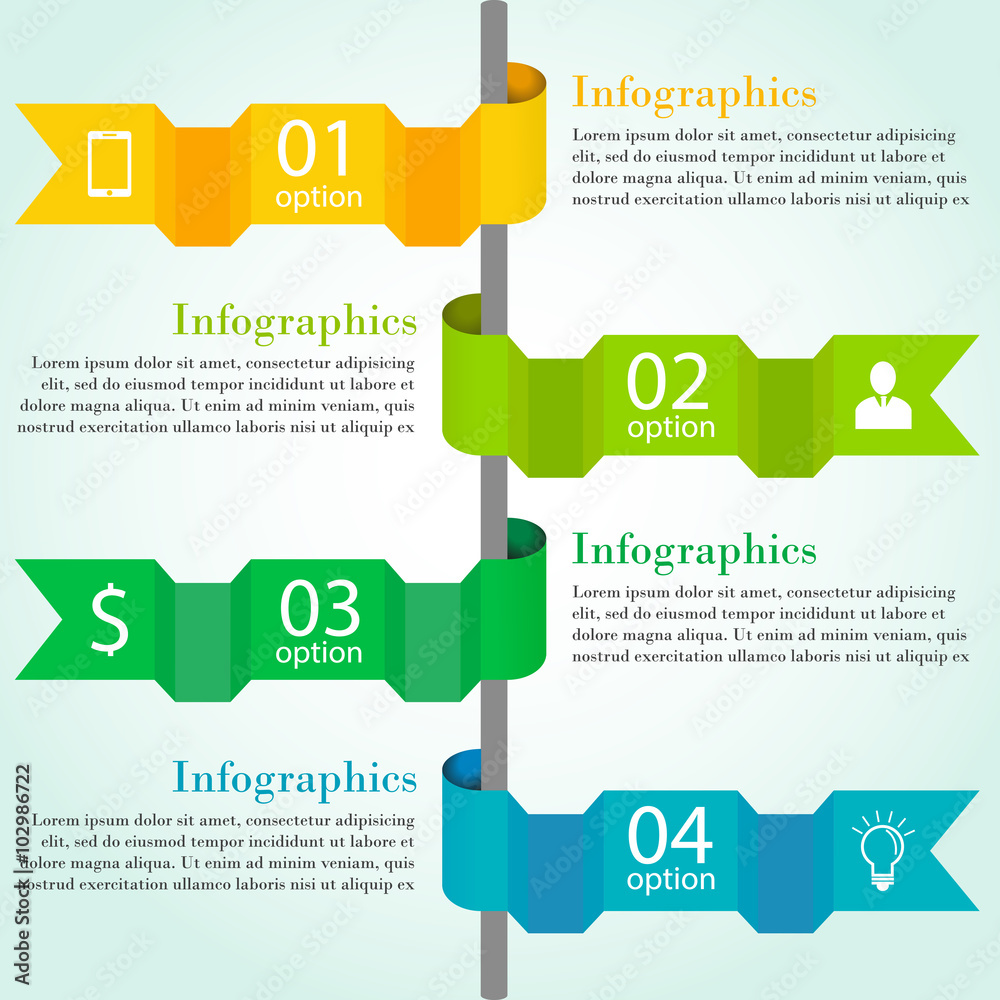 01
option

Infographics

Lorem ipsum dolor sit amet, consectetur adipisicing elit, sed do eiusmod tempor incididunt ut labore et dolore magna aliqua. Ut enim ad minim veniam, quis nostrud exercitation ullamco laboris nisi ut aliquip ex

Infographics

Lorem ipsum dolor sit amet, consectetur adipisicing elit, sed do eiusmod tempor incididunt ut labore et dolore magna aliqua. Ut enim ad minim veniam, quis nostrud exercitation ullamco laboris nisi ut aliquip ex

02
option

$

03
option

Infographics

Lorem ipsum dolor sit amet, consectetur adipisicing elit, sed do eiusmod tempor incididunt ut labore et dolore magna aliqua. Ut enim ad minim veniam, quis nostrud exercitation ullamco laboris nisi ut aliquip ex

Infographics

Lorem ipsum dolor sit amet, consectetur adipisicing elit, sed do eiusmod tempor incididunt ut labore et dolore magna aliqua. Ut enim ad minim veniam, quis nostrud exercitation ullamco laboris nisi ut aliquip ex

04
option

Adobe Stock | #102986722