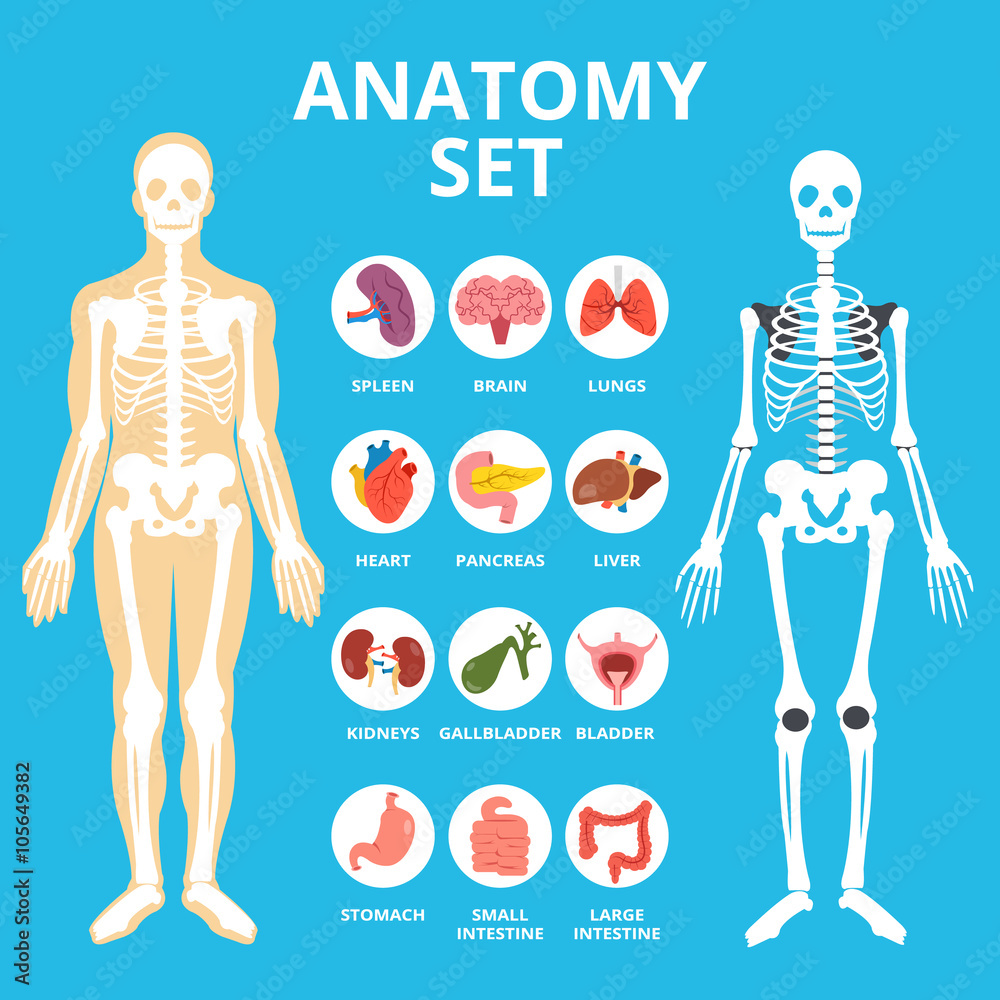 ANATOMY SET

SPLEEN BRAIN LUNGS

HEART PANCREAS LIVER

KIDNEYS GALLBLADDER BLADDER

STOMACH SMALL INTESTINE LARGE INTESTINE

Adobe Stock | #105649382