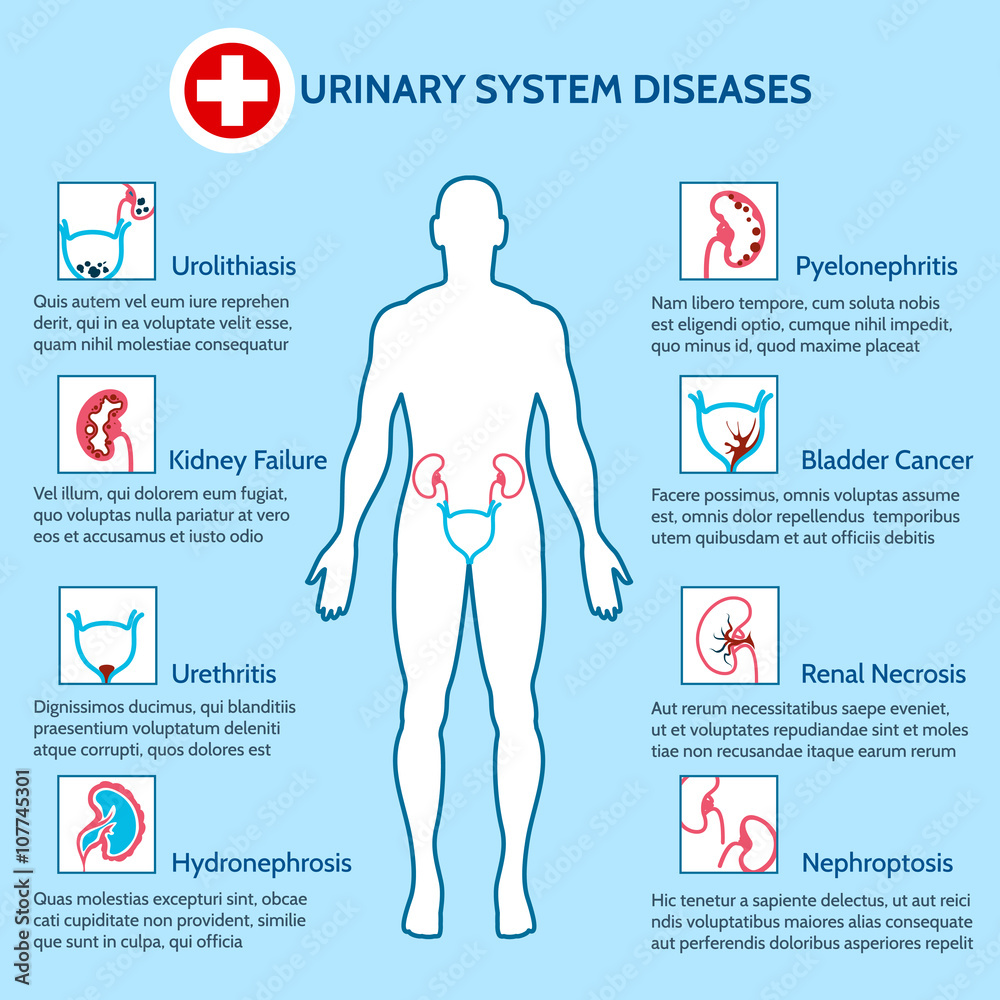 URINARY SYSTEM DISEASES

Urolithiasis

Quis autem vel eum iure reprehen derit, qui in ea voluptate velit esse, quam nihil molestiae consequatur

Kidney Failure

Vel illum, qui dolorem eum fugiat, quo voluptas nulla pariatur at vero eos et accusamus et iusto odio

Urethritis

Dignissimos ducimus, qui blanditiis praesentium voluptatum deleniti atque corrupti, quos dolores est

Hydronephrosis

Quas molestias excepturi sint, obcae cati cupiditate non provident, similie que sunt in culpa, qui officia

Pyelonephritis

Nam libero tempore, cum soluta nobis est eligendi optio, cumque nihil impedit, quo minus id, quod maxime placeat

Bladder Cancer

Facere possimus, omnis voluptas assume est, omnis dolor repellendus temporibus utem quibusdam et aut officiis debitis

Renal Necrosis

Aut rerum necessitatibus saepe eveniet, ut et voluptates repudiandae sint et moles tiae non recusandae itaque earum rerum

Nephroptosis

Hic tenetur a sapiente delectus, ut aut reici ndis voluptatibus maiores alias consequate aut perferendis doloribus asperiores repelit

Adobe Stock | #107745301