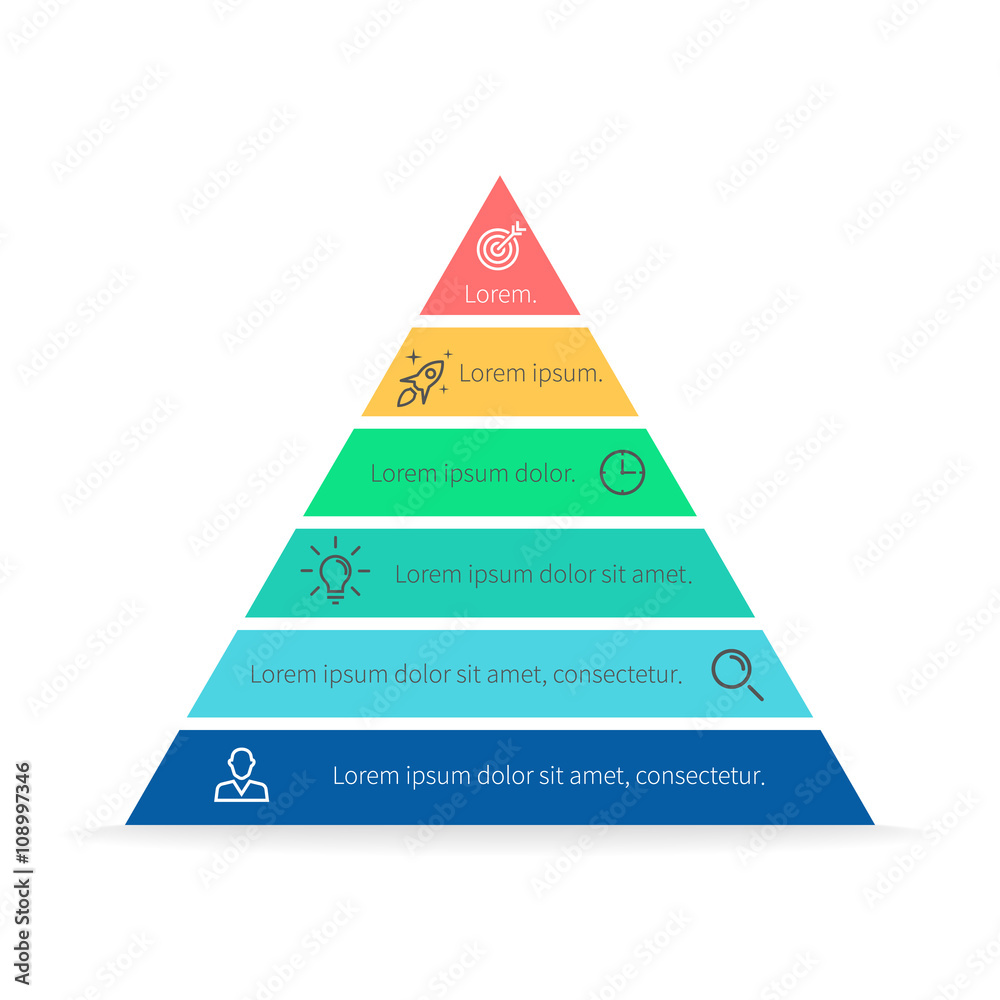 Lorem.

Lorem ipsum.

Lorem ipsum dolor.

Lorem ipsum dolor sit amet.

Lorem ipsum dolor sit amet, consectetur.

Lorem ipsum dolor sit amet, consectetur.

Adobe Stock | #108997346