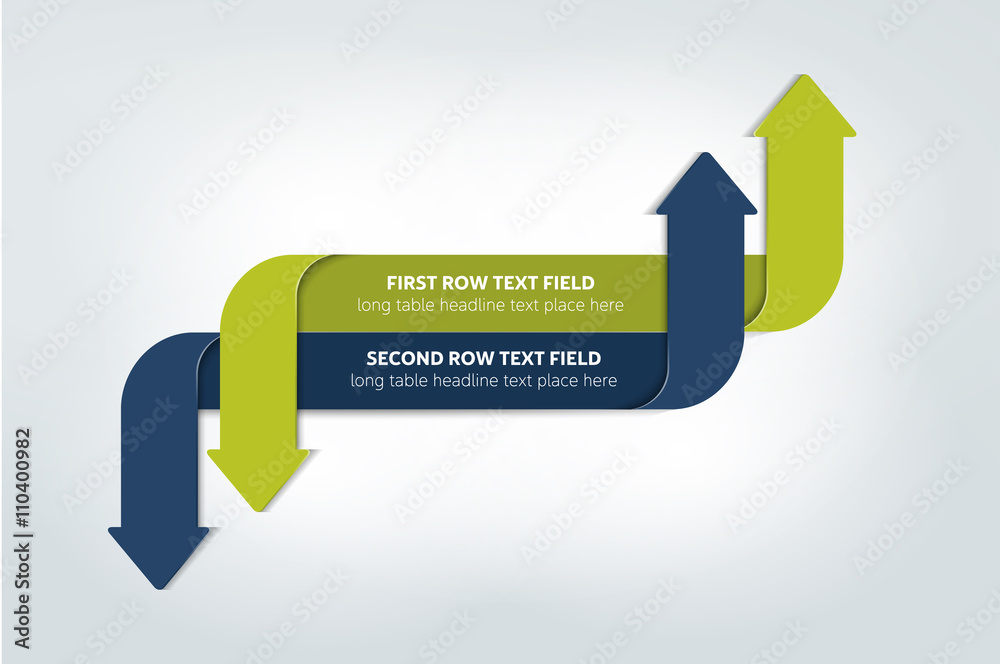 FIRST ROW TEXT FIELD
long table headline text place here

SECOND ROW TEXT FIELD
long table headline text place here

Adobe Stock | #110400982