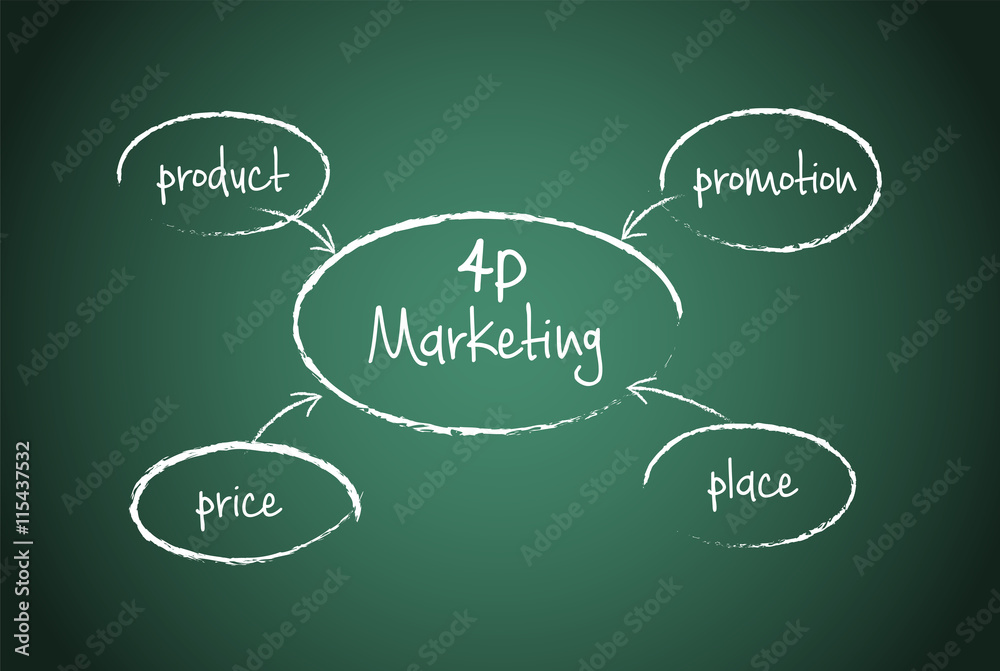 product

promotion

4p
Marketing

price

place

Adobe Stock

Adobe Stock | #115437532