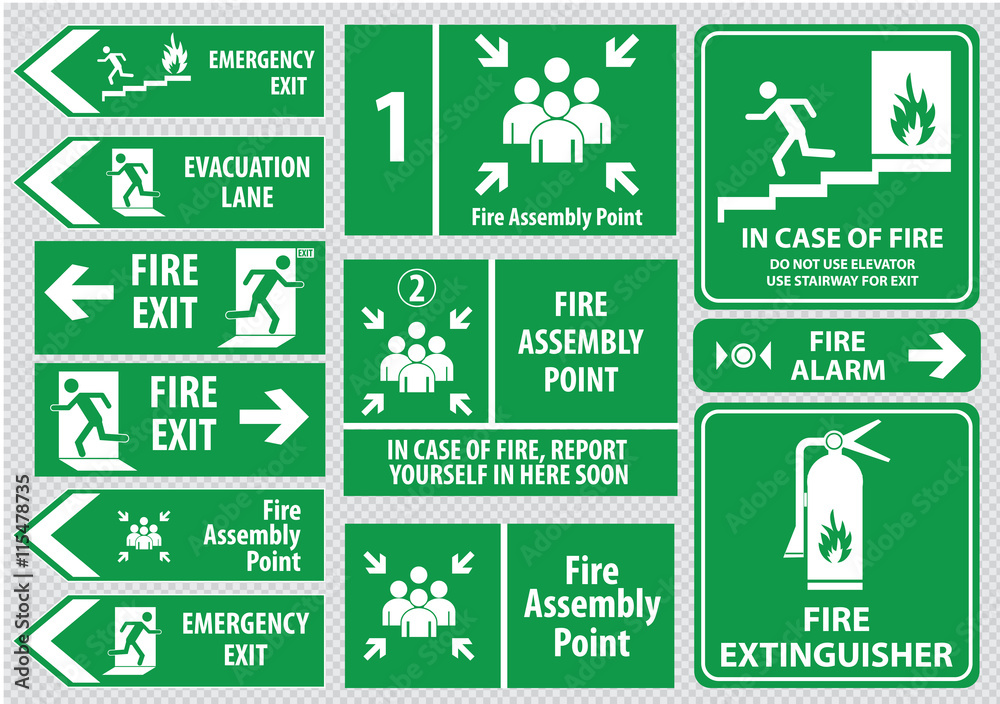 EMERGENCY EXIT

EVACUATION LANE

FIRE EXIT

EXIT

FIRE EXIT

Fire Assembly Point

EMERGENCY EXIT

1

Fire Assembly Point

2

FIRE ASSEMBLY POINT

IN CASE OF FIRE, REPORT YOURSELF IN HERE SOON

Fire Assembly Point

IN CASE OF FIRE

DO NOT USE ELEVATOR
USE STAIRWAY FOR EXIT

FIRE ALARM

FIRE EXTINGUISHER

Adobe Stock | #115478735