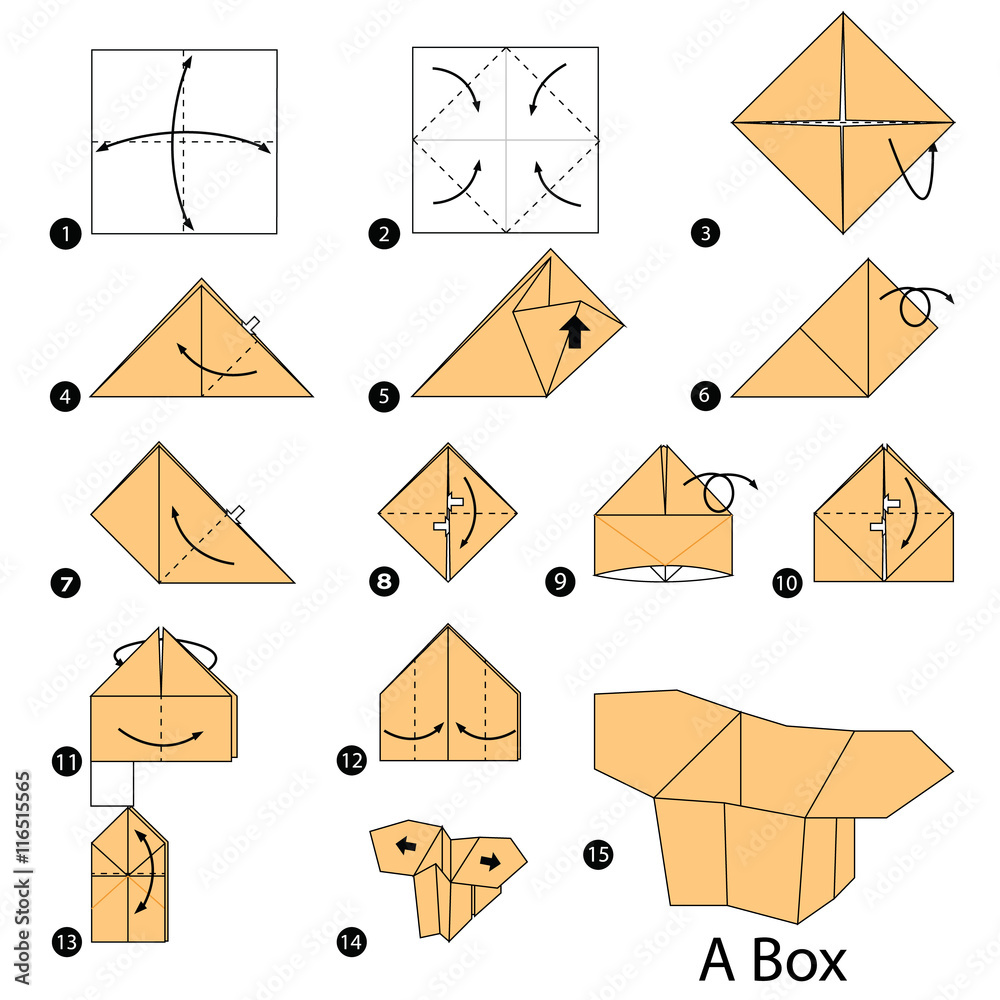 1
2
3
4
5
6
7
8
9
10
11
12
13
14
15
A Box
Adobe Stock | #116515565