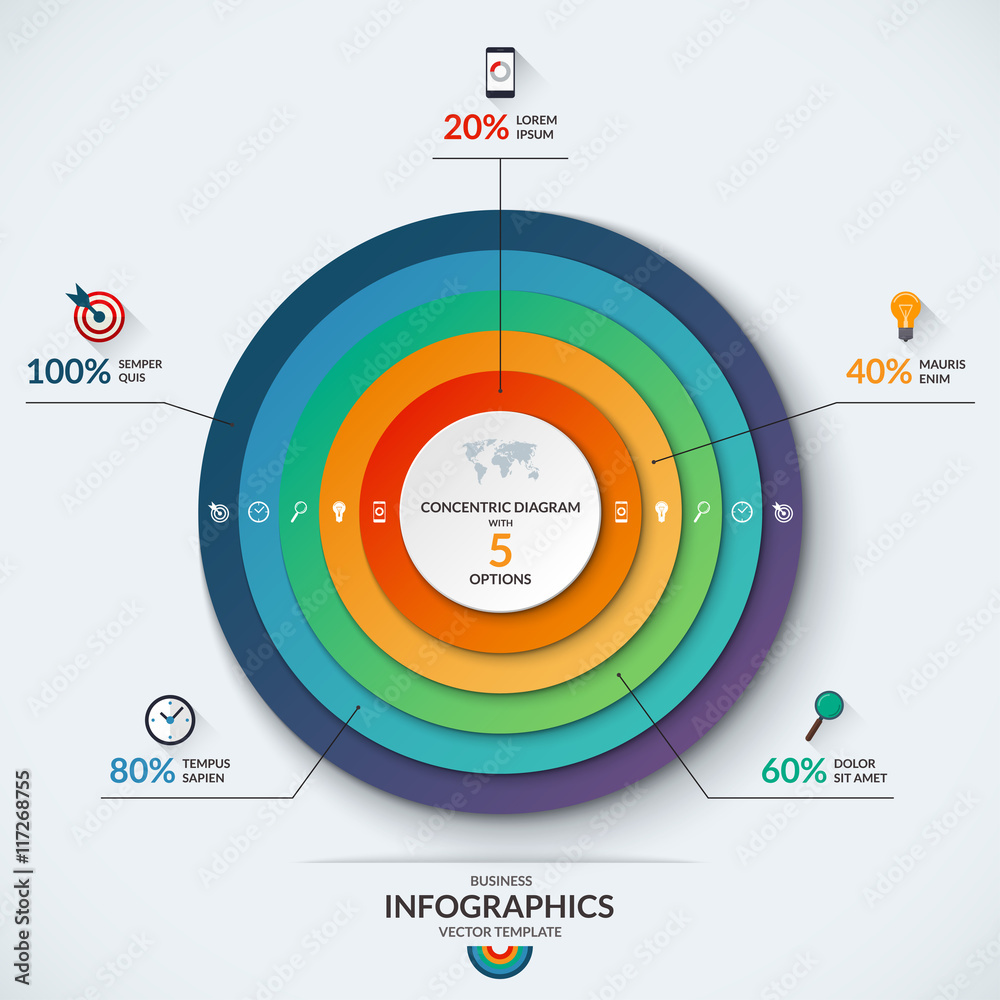 20% LOREM IPSUM

100% SEMPER QUIS

40% MAURIS ENIM

CONCENTRIC DIAGRAM WITH 5 OPTIONS

80% TEMPUS SAPIEN

60% DOLOR SIT AMET

BUSINESS
INFOGRAPHICS
VECTOR TEMPLATE

Adobe Stock | #117268755