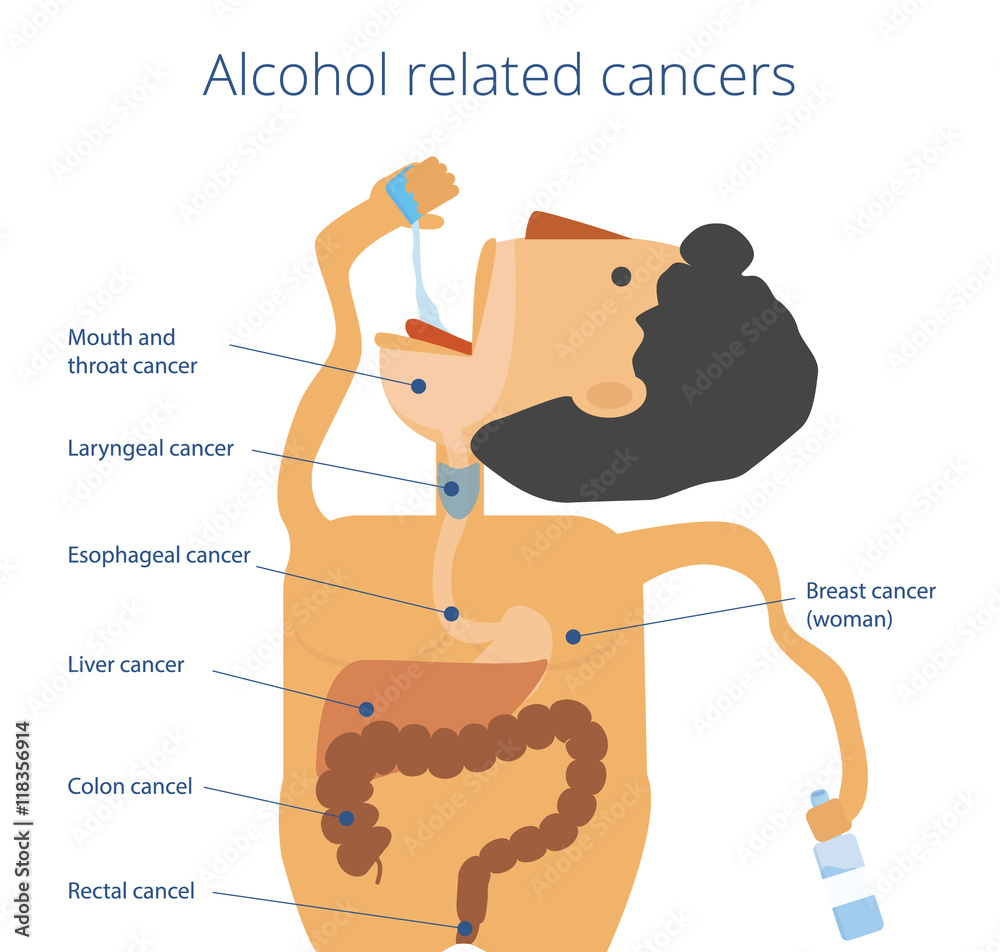 Alcohol related cancers

Mouth and throat cancer

Laryngeal cancer

Esophageal cancer

Liver cancer

Colon cancel

Rectal cancel

Breast cancer (woman)

Adobe Stock | #118356914