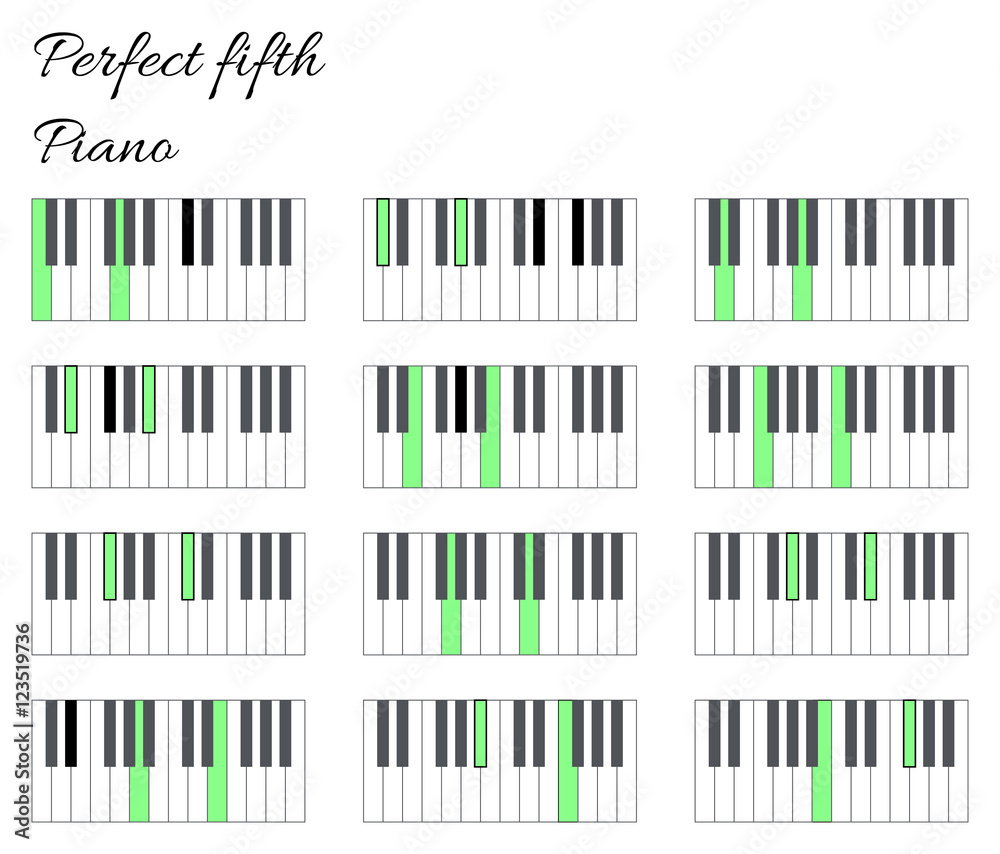 Perfect fifth
Piano

Adobe Stock | #123519736