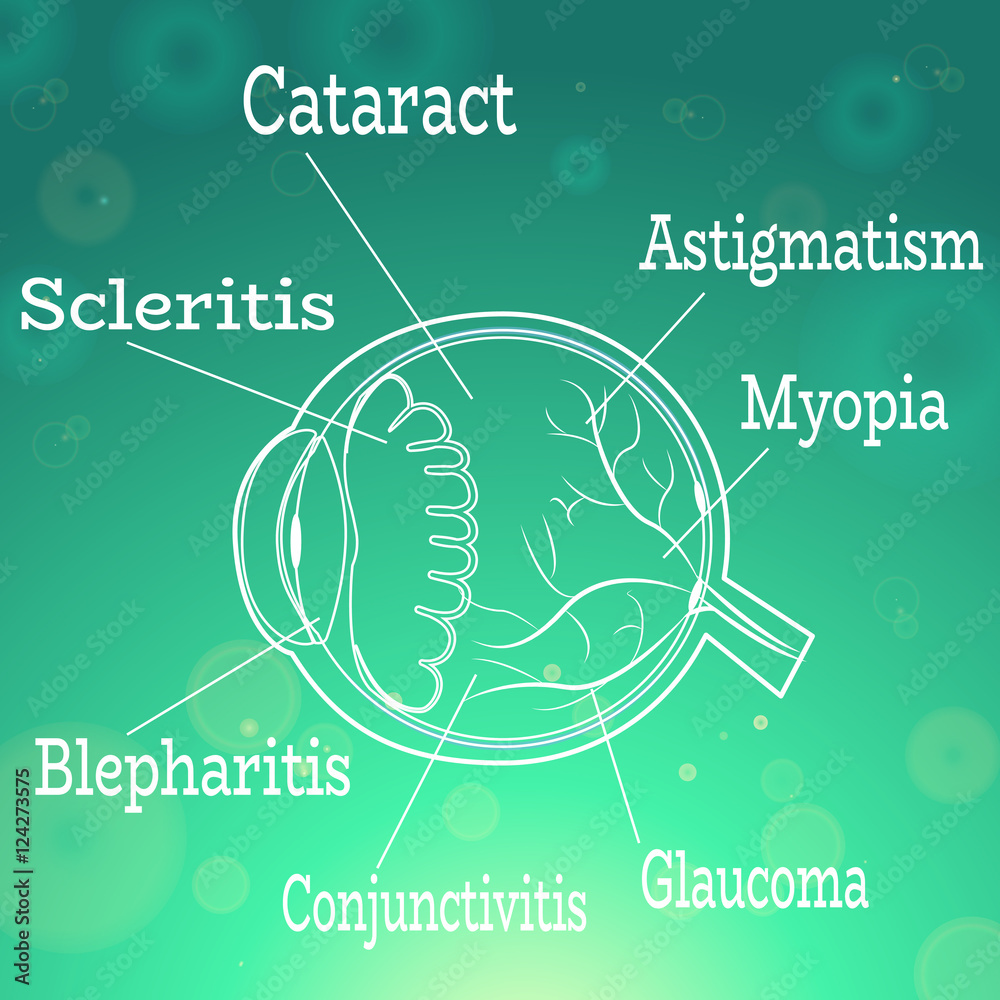 Cataract

Astigmatism

Scleritis

Myopia

Blepharitis

Conjunctivitis

Glaucoma

Adobe Stock | #124273575