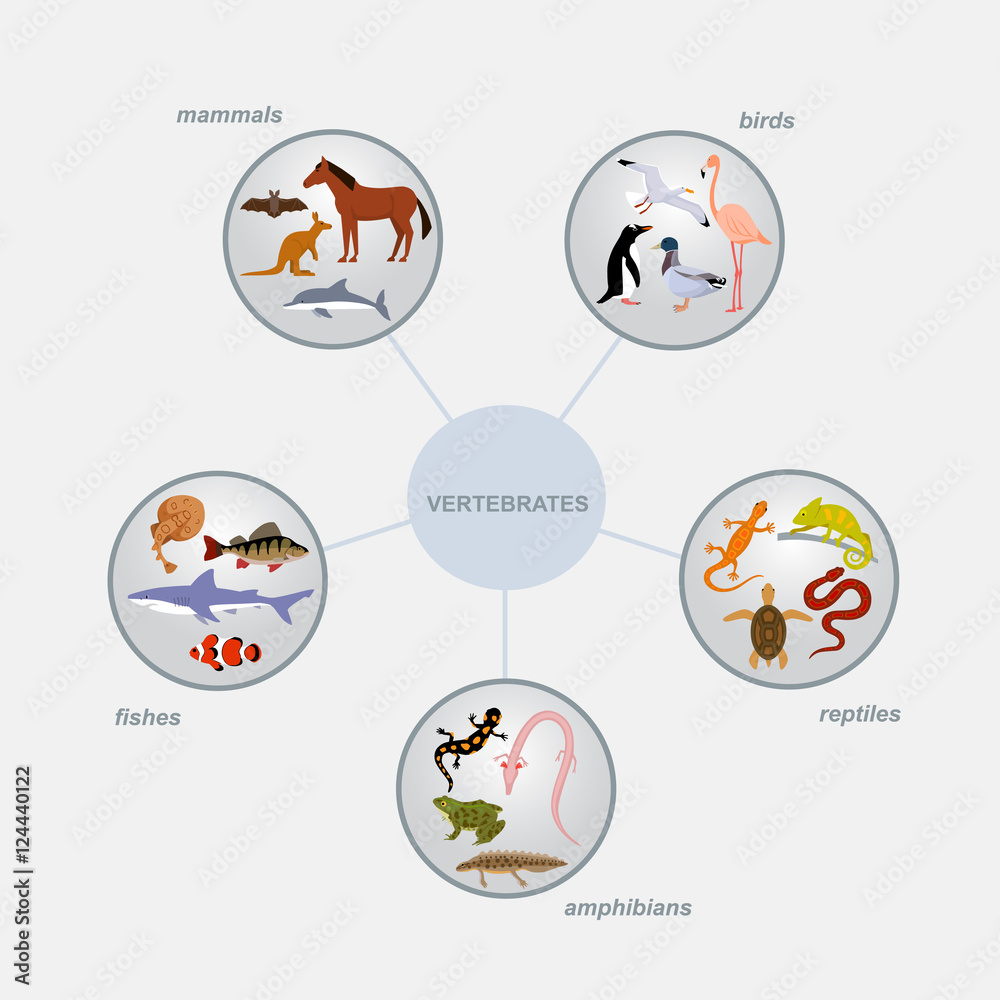 mammals

birds

VERTEBRATES

fishes

reptiles

amphibians

Adobe Stock | #124440122