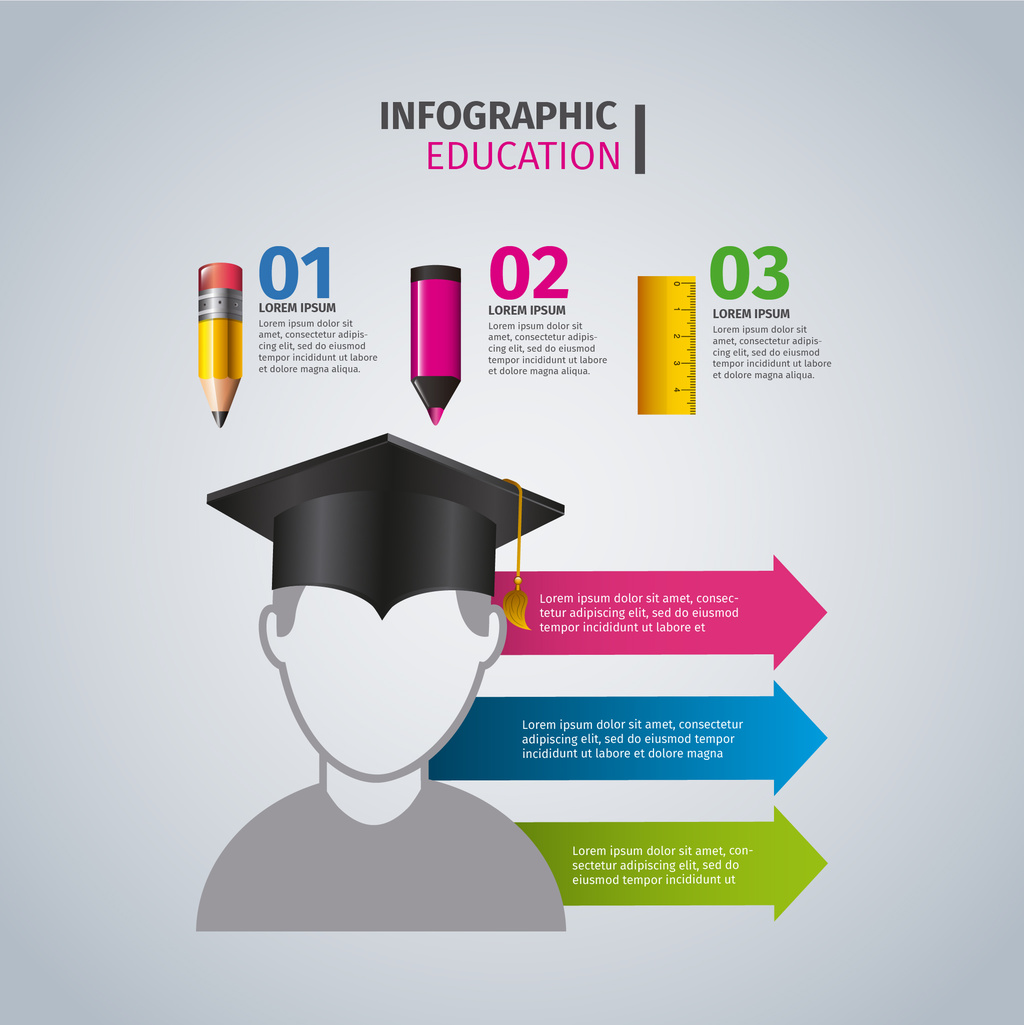 INFOGRAPHIC
EDUCATION

01
LOREM IPSUM
Lorem ipsum dolor sit amet, consectetur adipiscing elit, sed do eiusmod tempor incididunt ut labore et dolore magna aliqua.

02
LOREM IPSUM
Lorem ipsum dolor sit amet, consectetur adipiscing elit, sed do eiusmod tempor incididunt ut labore et dolore magna aliqua.

0 1 2 3 4

03
LOREM IPSUM
Lorem ipsum dolor sit amet, consectetur adipiscing elit, sed do eiusmod tempor incididunt ut labore et dolore magna aliqua.

Lorem ipsum dolor sit amet, consectetur adipiscing elit, sed do eiusmod tempor incididunt ut labore et

Lorem ipsum dolor sit amet, consectetur adipiscing elit, sed do eiusmod tempor incididunt ut labore et dolore magna

Lorem ipsum dolor sit amet, consectetur adipiscing elit, sed do eiusmod tempor incididunt ut