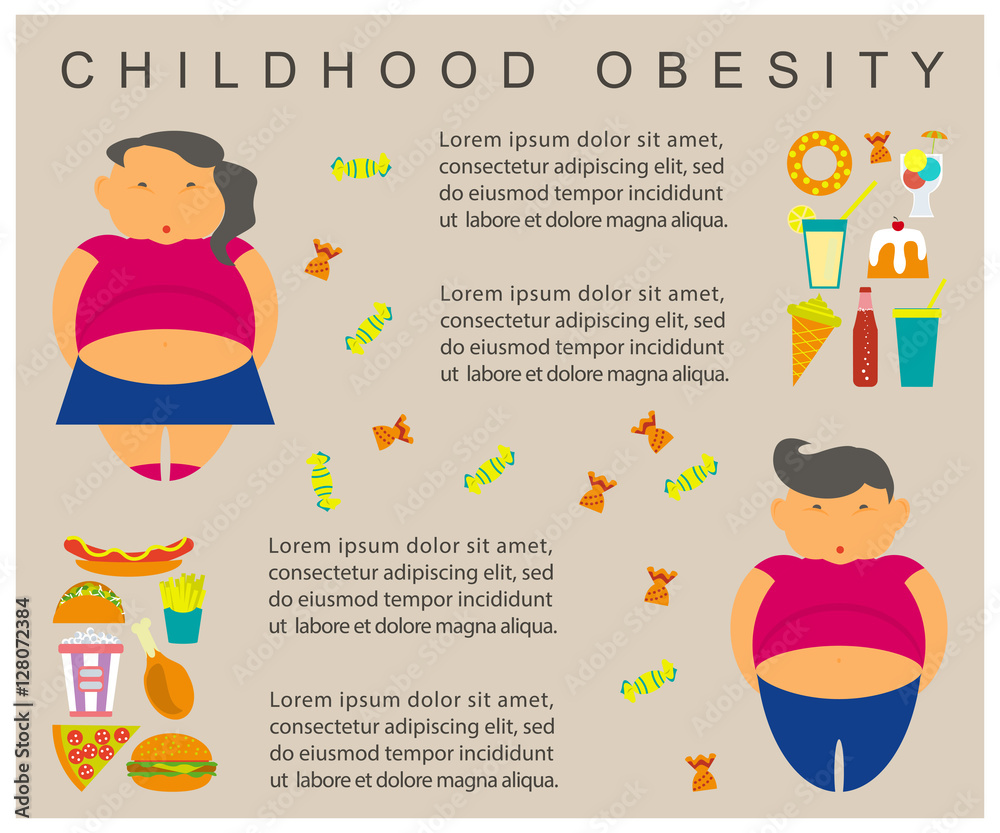 CHILDHOOD OBESITY

Lorem ipsum dolor sit amet, consectetur adipiscing elit, sed do eiusmod tempor incididunt ut labore et dolore magna aliqua.

Lorem ipsum dolor sit amet, consectetur adipiscing elit, sed do eiusmod tempor incididunt ut labore et dolore magna aliqua.

Lorem ipsum dolor sit amet, consectetur adipiscing elit, sed do eiusmod tempor incididunt ut labore et dolore magna aliqua.

Lorem ipsum dolor sit amet, consectetur adipiscing elit, sed do eiusmod tempor incididunt ut labore et dolore magna aliqua.

Adobe Stock | #128072384