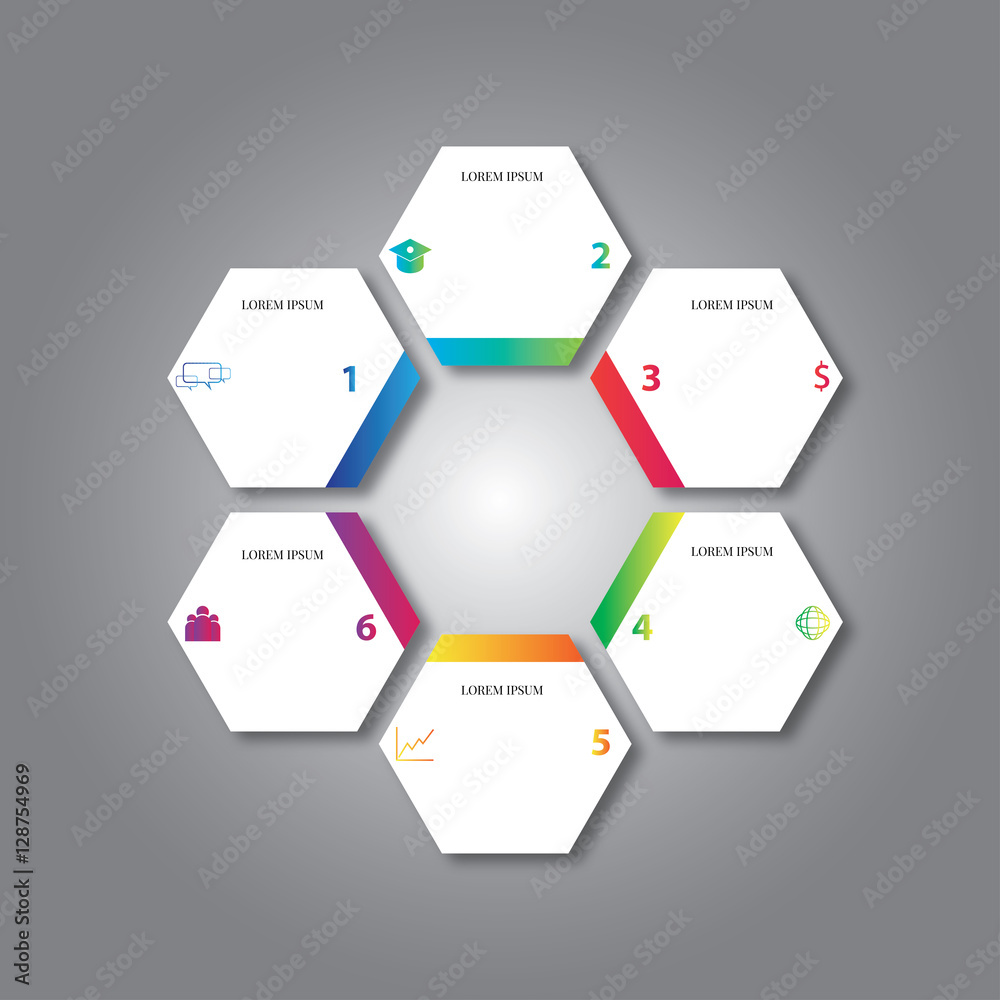 LOREM IPSUM
2

LOREM IPSUM
1

LOREM IPSUM
3
$

LOREM IPSUM
6

LOREM IPSUM
4

LOREM IPSUM
5

Adobe Stock | #128754969