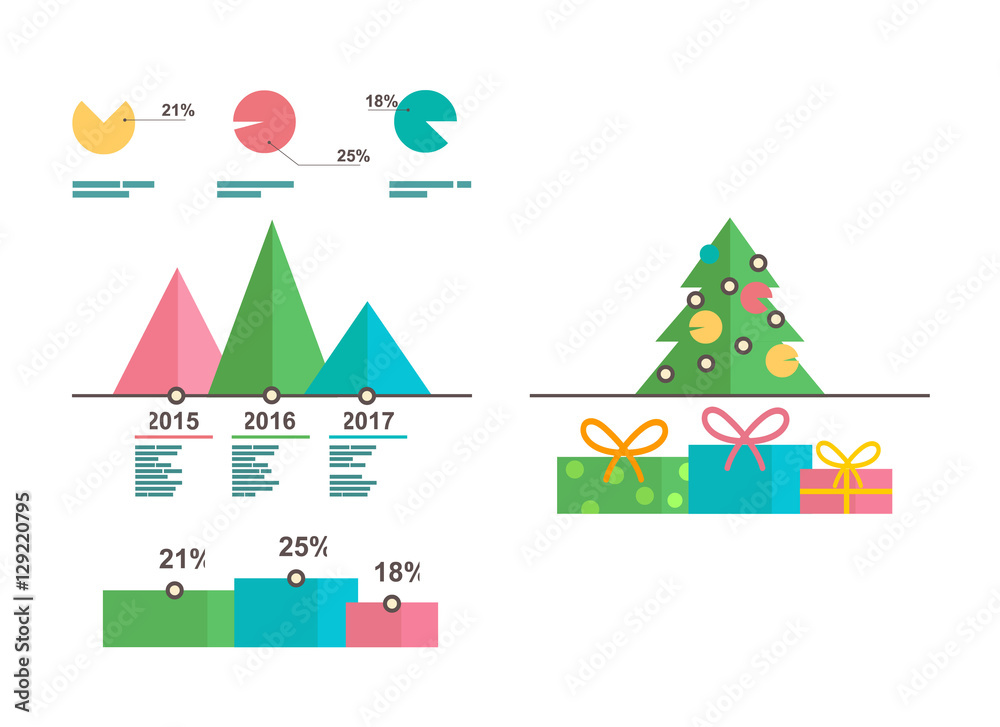 21%

25%

18%

2015

2016

2017

21%

25%

18%

Adobe Stock | #129220795