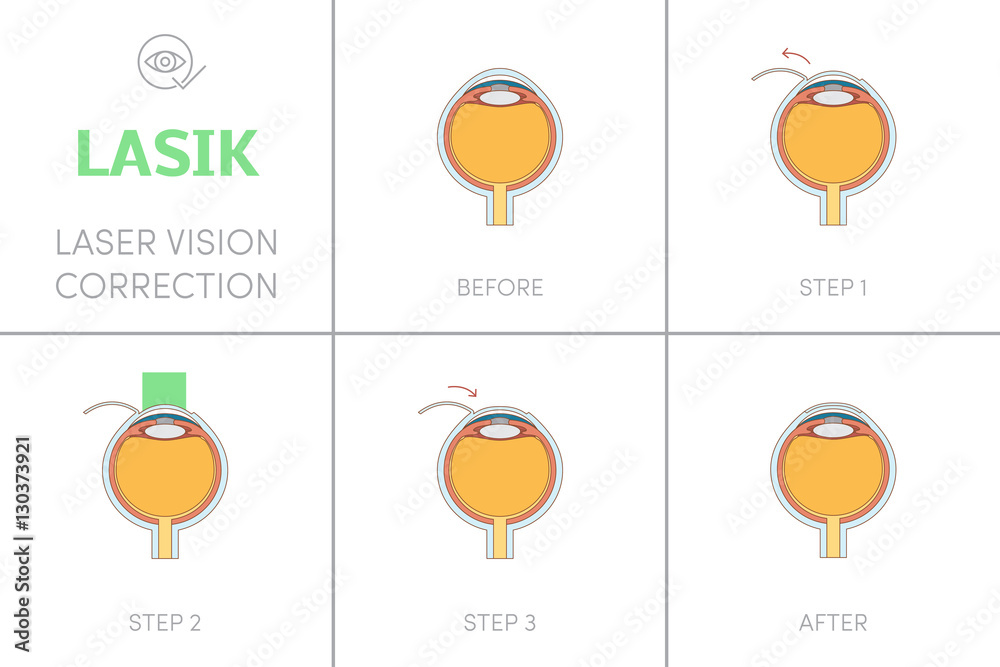 LASIK

LASER VISION CORRECTION

BEFORE

STEP 1

STEP 2

STEP 3

AFTER

Adobe Stock | #130373921