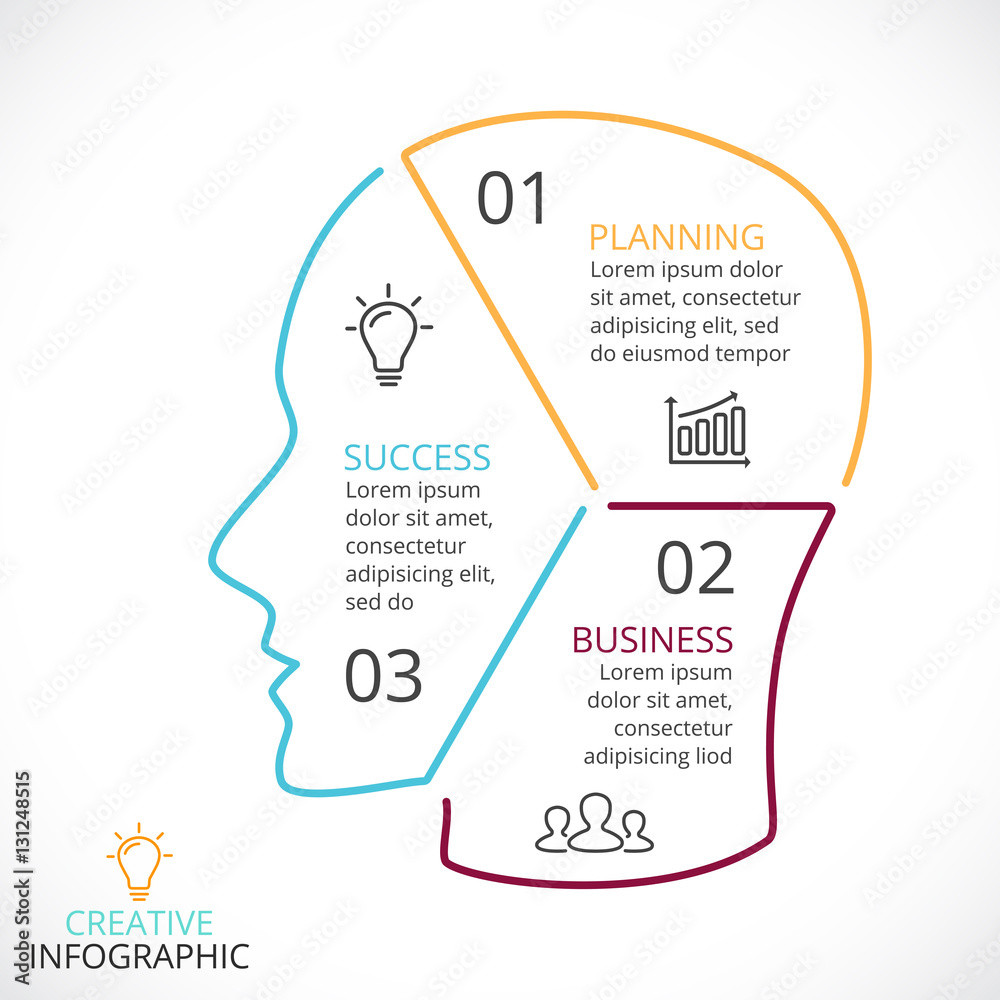 01

PLANNING
Lorem ipsum dolor sit amet, consectetur adipisicing elit, sed do eiusmod tempor

SUCCESS
Lorem ipsum dolor sit amet, consectetur adipisicing elit, sed do

03

02

BUSINESS
Lorem ipsum dolor sit amet, consectetur adipisicing liod

CREATIVE
INFOGRAPHIC

Adobe Stock | #131248515