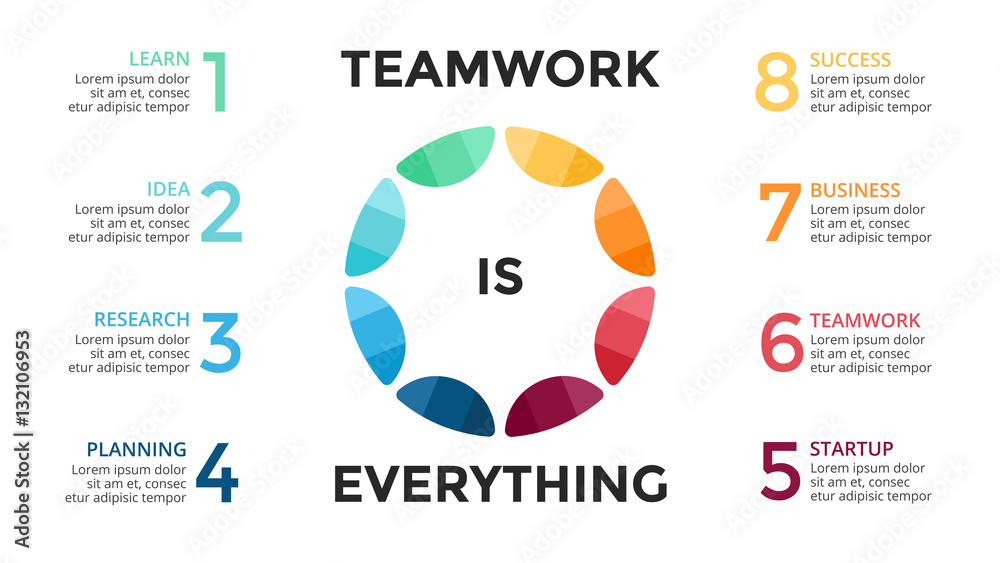 LEARN
Lorem ipsum dolor sit am et, consec etur adipisic tempor
1

IDEA
Lorem ipsum dolor sit am et, consec etur adipisic tempor
2

RESEARCH
Lorem ipsum dolor sit am et, consec etur adipisic tempor
3

PLANNING
Lorem ipsum dolor sit am et, consec etur adipisic tempor
4

TEAMWORK

IS

EVERYTHING

8
SUCCESS
Lorem ipsum dolor sit am et, consec etur adipisic tempor

7
BUSINESS
Lorem ipsum dolor sit am et, consec etur adipisic tempor

6
TEAMWORK
Lorem ipsum dolor sit am et, consec etur adipisic tempor

5
STARTUP
Lorem ipsum dolor sit am et, consec etur adipisic tempor

Adobe Stock | #132106953