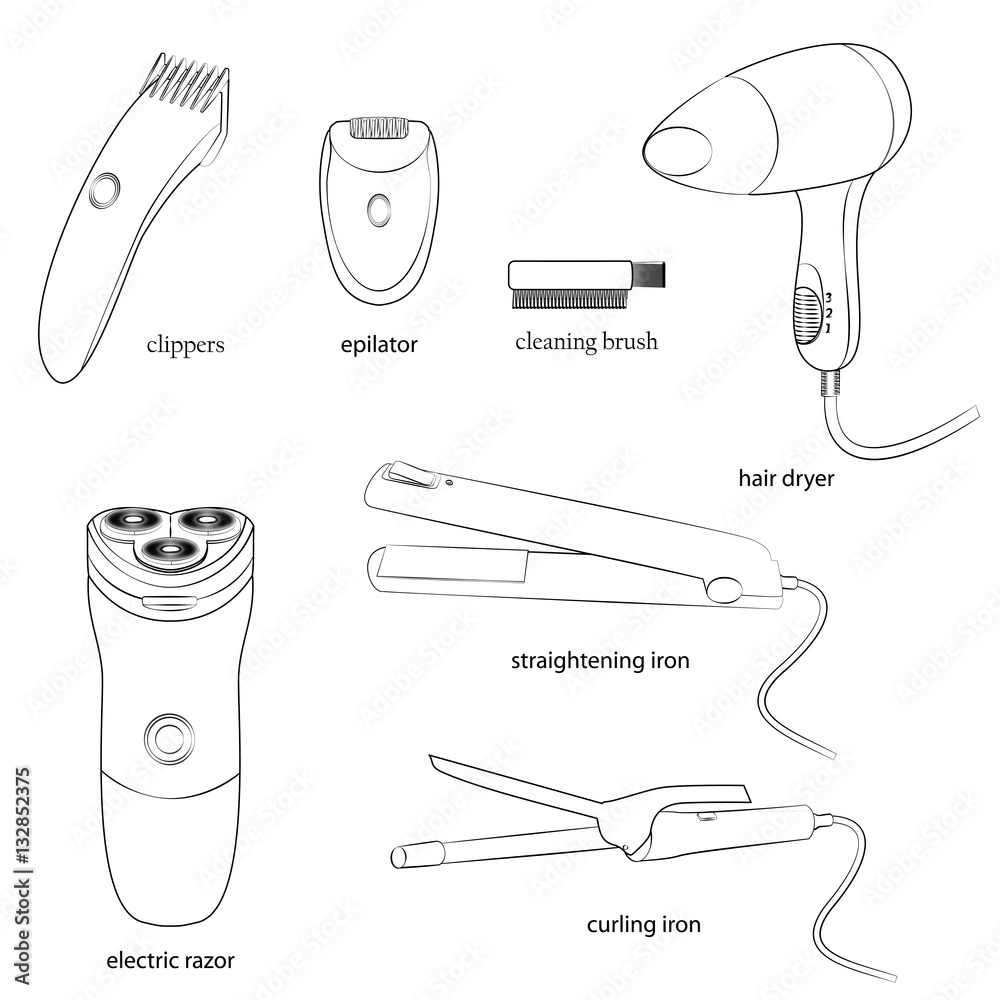 clippers

epilator

cleaning brush

3
2
1

hair dryer

straightening iron

curling iron

electric razor

Adobe Stock | #132852375