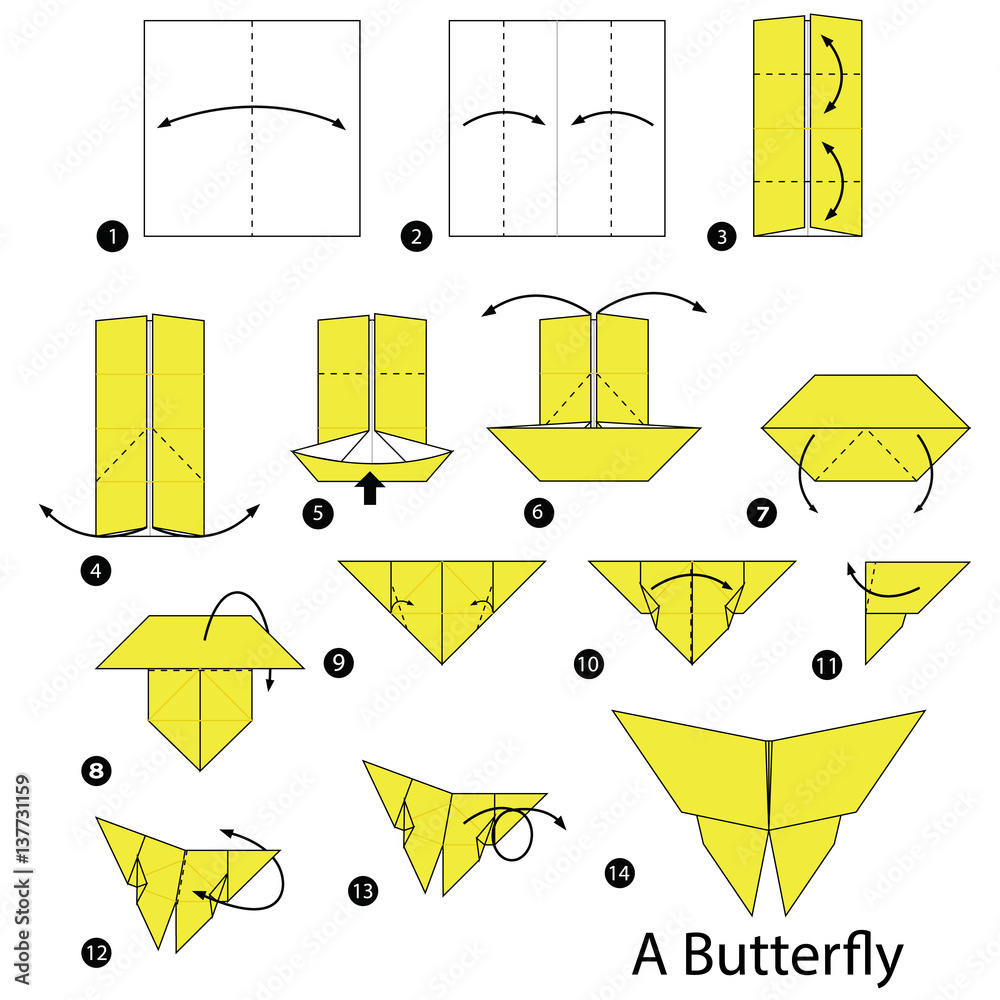 1
2
3
4
5
6
7
8
9
10
11
12
13
14
A Butterfly
Adobe Stock | #137731159