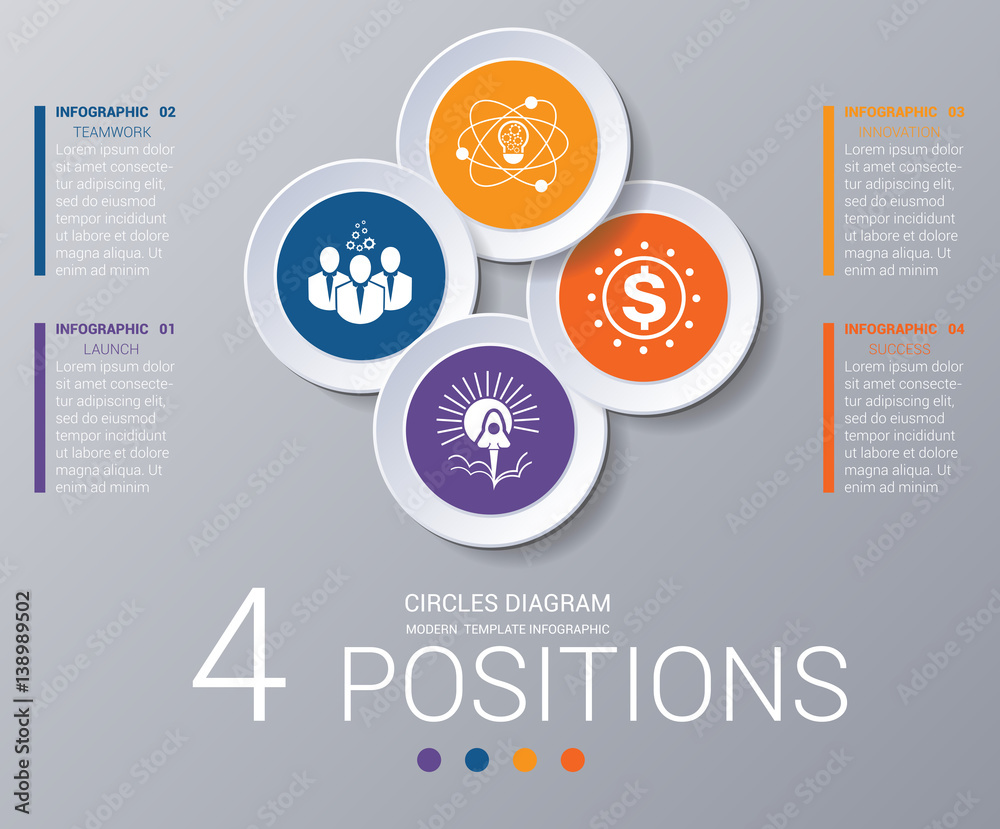 INFOGRAPHIC 02
TEAMWORK
Lorem ipsum dolor sit amet consectetur adipiscing elit, sed do eiusmod tempor incididunt ut labore et dolore magna aliqua. Ut enim ad minim

INFOGRAPHIC 01
LAUNCH
Lorem ipsum dolor sit amet consectetur adipiscing elit, sed do eiusmod tempor incididunt ut labore et dolore magna aliqua. Ut enim ad minim

INFOGRAPHIC 03
INNOVATION
Lorem ipsum dolor sit amet consectetur adipiscing elit, sed do eiusmod tempor incididunt ut labore et dolore magna aliqua. Ut enim ad minim

INFOGRAPHIC 04
SUCCESS
Lorem ipsum dolor sit amet consectetur adipiscing elit, sed do eiusmod tempor incididunt ut labore et dolore magna aliqua. Ut enim ad minim

$

4
CIRCLES DIAGRAM
MODERN TEMPLATE INFOGRAPHIC
POSITIONS

Adobe Stock | #138989502