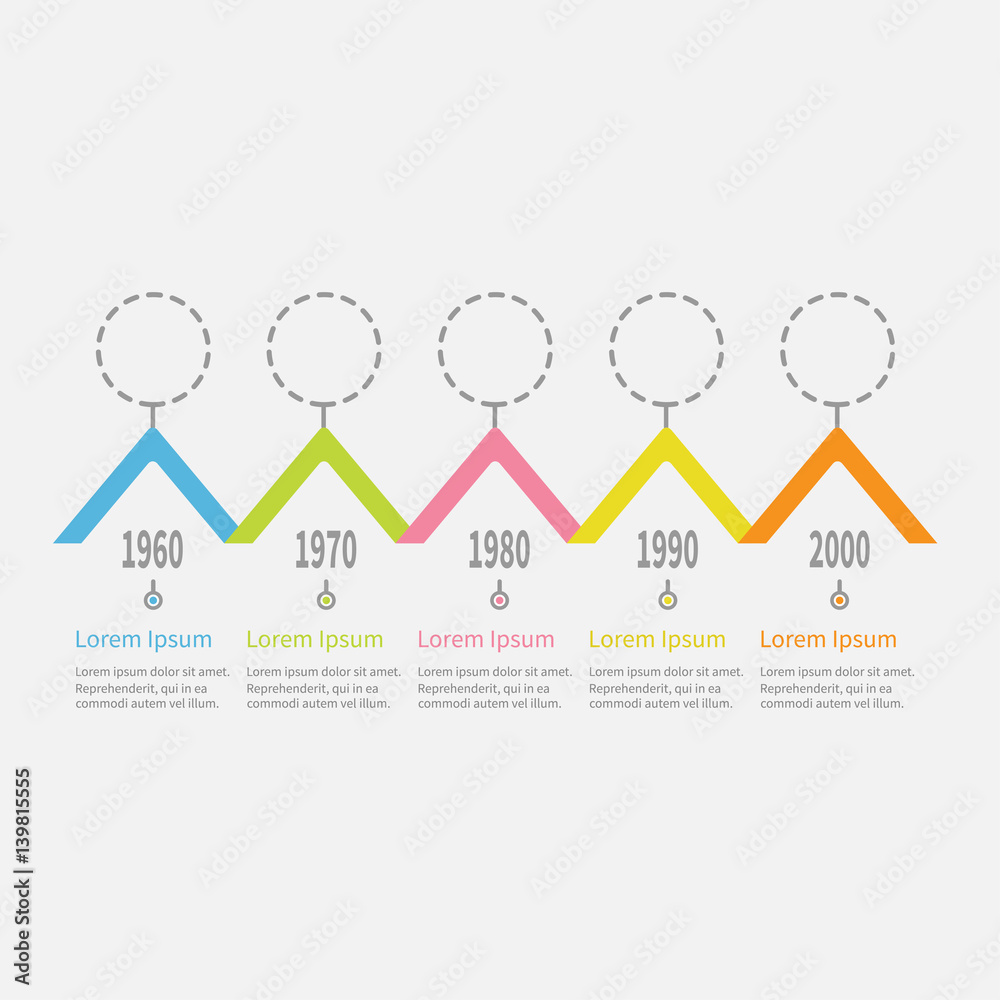 1960

Lorem Ipsum

Lorem ipsum dolor sit amet. Reprehenderit, qui in ea commodi autem vel illum.

1970

Lorem Ipsum

Lorem ipsum dolor sit amet. Reprehenderit, qui in ea commodi autem vel illum.

1980

Lorem Ipsum

Lorem ipsum dolor sit amet. Reprehenderit, qui in ea commodi autem vel illum.

1990

Lorem Ipsum

Lorem ipsum dolor sit amet. Reprehenderit, qui in ea commodi autem vel illum.

2000

Lorem Ipsum

Lorem ipsum dolor sit amet. Reprehenderit, qui in ea commodi autem vel illum.

Adobe Stock | #139815555