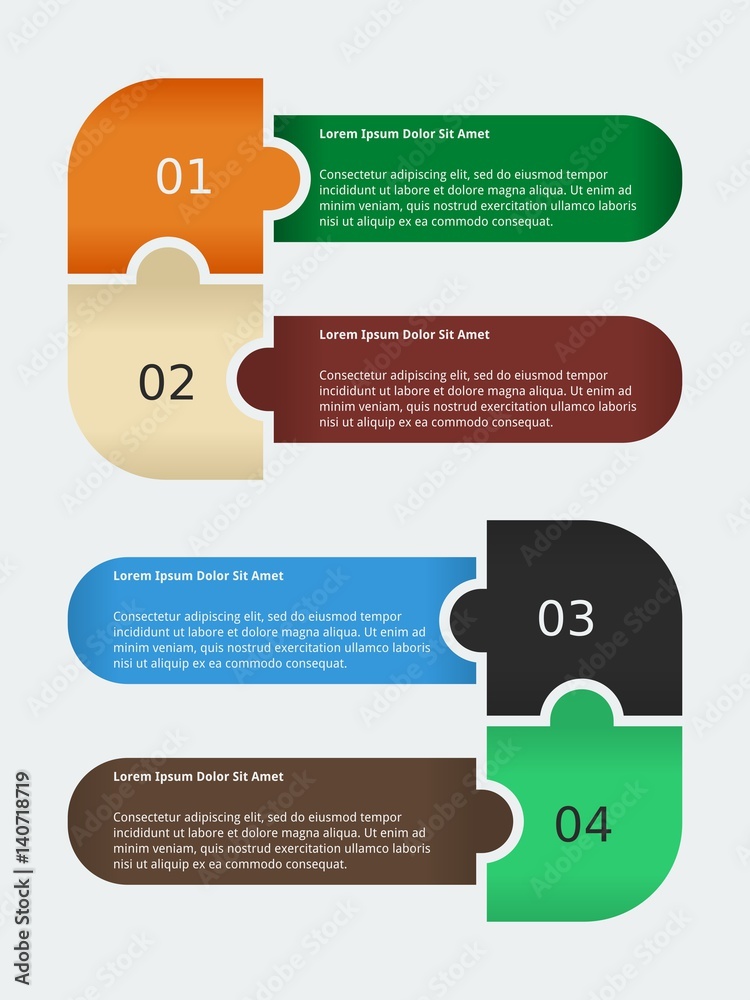 01

Lorem Ipsum Dolor Sit Amet

Consectetur adipiscing elit, sed do eiusmod tempor incididunt ut labore et dolore magna aliqua. Ut enim ad minim veniam, quis nostrud exercitation ullamco laboris nisi ut aliquip ex ea commodo consequat.

02

Lorem Ipsum Dolor Sit Amet

Consectetur adipiscing elit, sed do eiusmod tempor incididunt ut labore et dolore magna aliqua. Ut enim ad minim veniam, quis nostrud exercitation ullamco laboris nisi ut aliquip ex ea commodo consequat.

Lorem Ipsum Dolor Sit Amet

Consectetur adipiscing elit, sed do eiusmod tempor incididunt ut labore et dolore magna aliqua. Ut enim ad minim veniam, quis nostrud exercitation ullamco laboris nisi ut aliquip ex ea commodo consequat.

03

Lorem Ipsum Dolor Sit Amet

Consectetur adipiscing elit, sed do eiusmod tempor incididunt ut labore et dolore magna aliqua. Ut enim ad minim veniam, quis nostrud exercitation ullamco laboris nisi ut aliquip ex ea commodo consequat.

04

Adobe Stock | #140718719