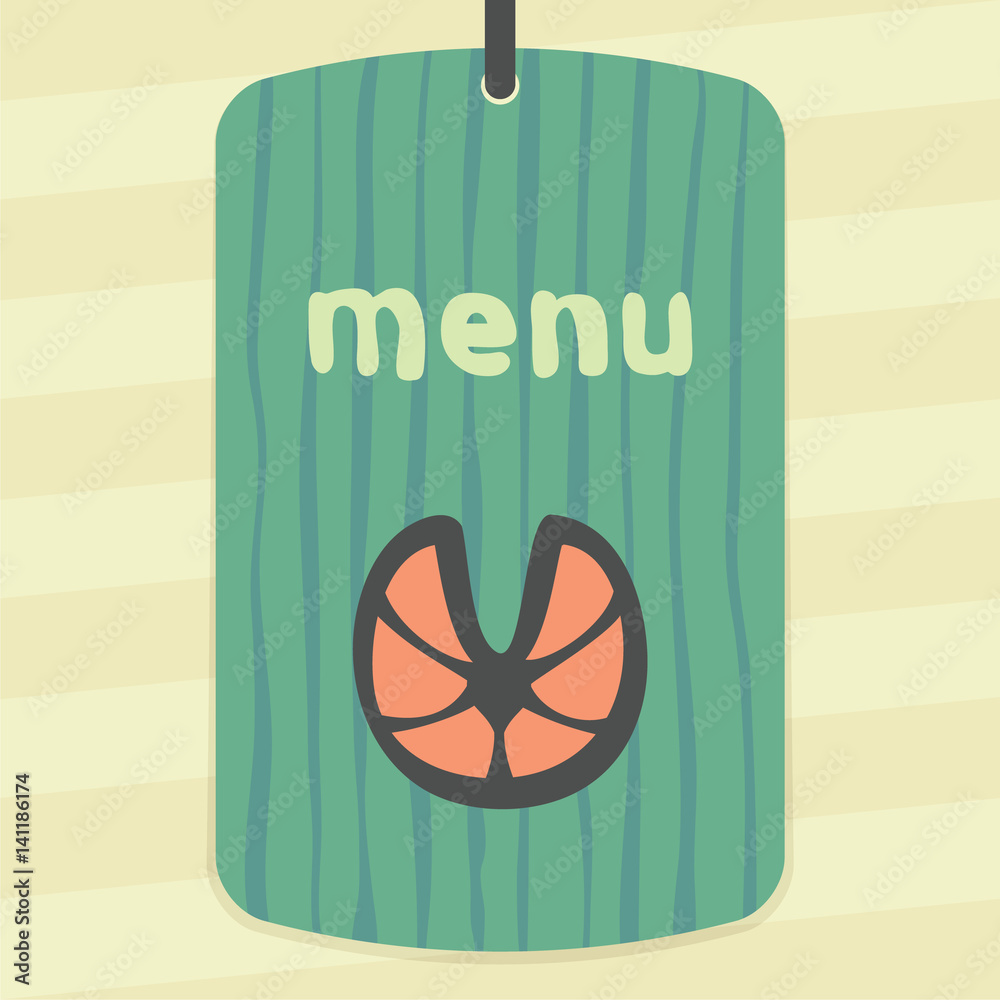 menu

Adobe Stock | #141186174