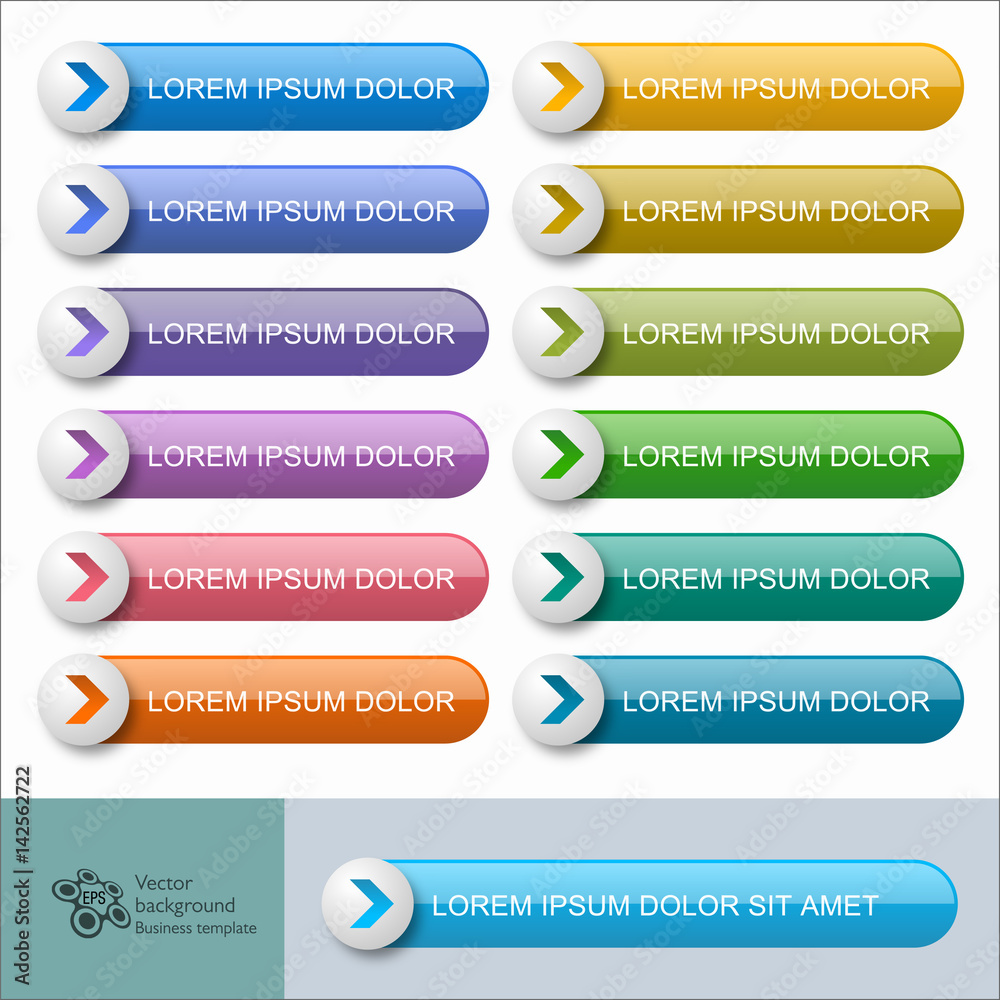 LOREM IPSUM DOLOR

LOREM IPSUM DOLOR

LOREM IPSUM DOLOR

LOREM IPSUM DOLOR

LOREM IPSUM DOLOR

LOREM IPSUM DOLOR

LOREM IPSUM DOLOR

LOREM IPSUM DOLOR

LOREM IPSUM DOLOR

LOREM IPSUM DOLOR

LOREM IPSUM DOLOR

LOREM IPSUM DOLOR

Adobe Stock | #142562722

EPS

Vector background Business template

LOREM IPSUM DOLOR SIT AMET