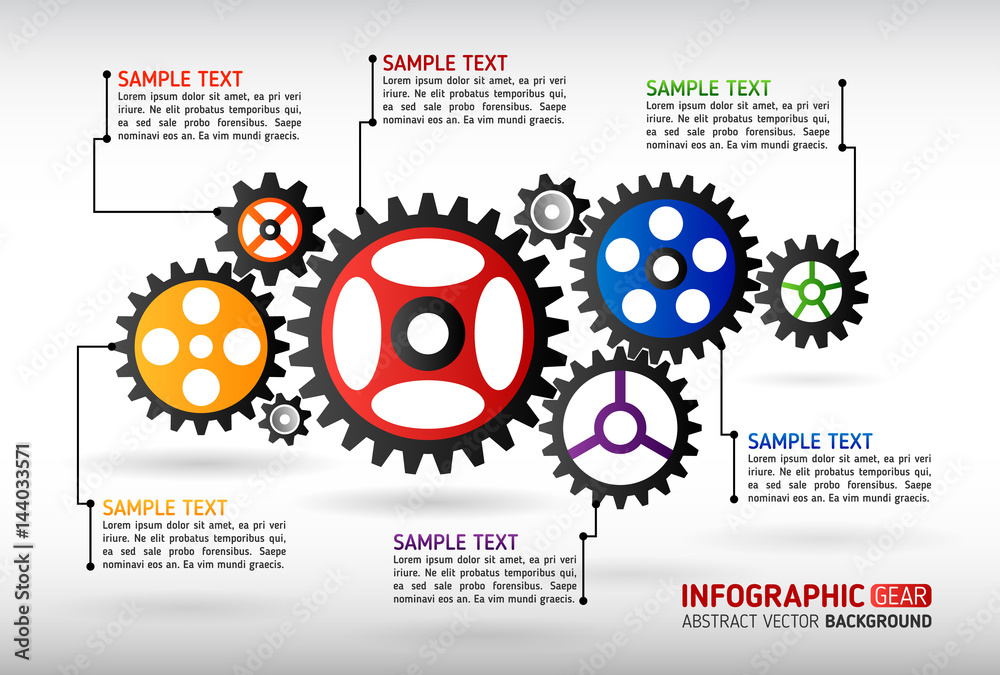 SAMPLE TEXT
Lorem ipsum dolor sit amet, ea pri veri iriure. Ne elit probatus temporibus qui, ea sed sale probo forensibus. Saepe nominavi eos an. Ea vim mundi graecis.

SAMPLE TEXT
Lorem ipsum dolor sit amet, ea pri veri iriure. Ne elit probatus temporibus qui, ea sed sale probo forensibus. Saepe nominavi eos an. Ea vim mundi graecis.

SAMPLE TEXT
Lorem ipsum dolor sit amet, ea pri veri iriure. Ne elit probatus temporibus qui, ea sed sale probo forensibus. Saepe nominavi eos an. Ea vim mundi graecis.

SAMPLE TEXT
Lorem ipsum dolor sit amet, ea pri veri iriure. Ne elit probatus temporibus qui, ea sed sale probo forensibus. Saepe nominavi eos an. Ea vim mundi graecis.

SAMPLE TEXT
Lorem ipsum dolor sit amet, ea pri veri iriure. Ne elit probatus temporibus qui, ea sed sale probo forensibus. Saepe nominavi eos an. Ea vim mundi graecis.

SAMPLE TEXT
Lorem ipsum dolor sit amet, ea pri veri iriure. Ne elit probatus temporibus qui, ea sed sale probo forensibus. Saepe nominavi eos an. Ea vim mundi graecis.

INFOGRAPHIC GEAR
ABSTRACT VECTOR BACKGROUND

Adobe Stock | #144033571