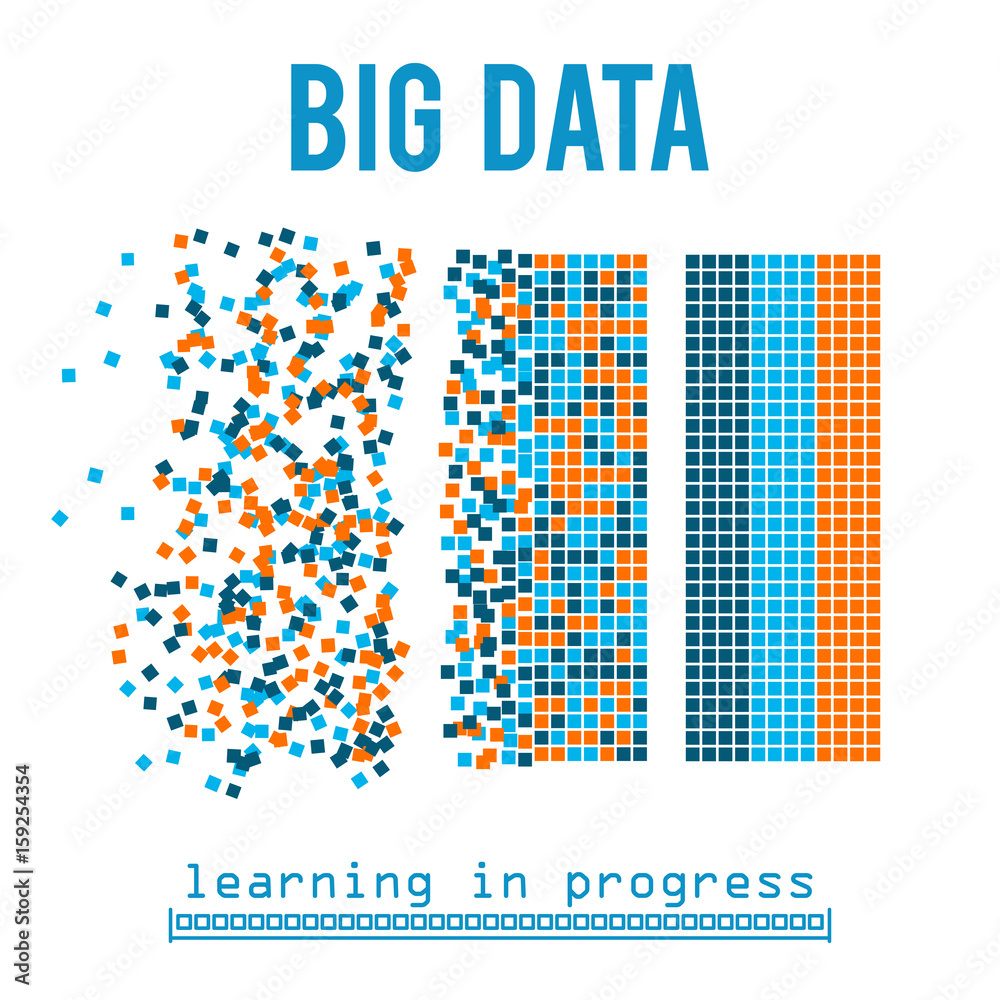 BIG DATA

learning in progress

Adobe Stock | #159254354