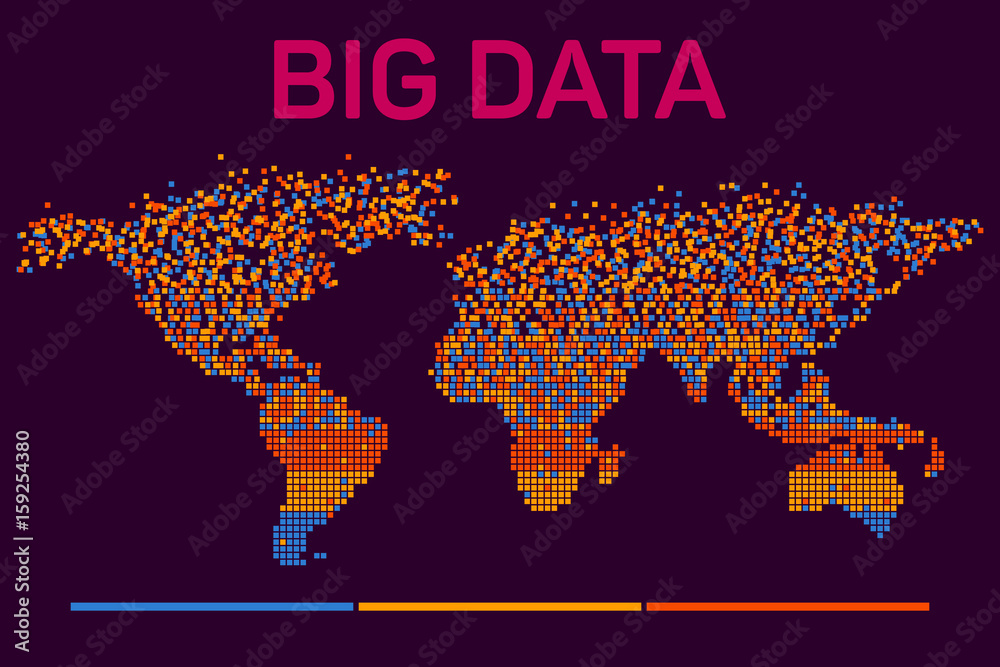 BIG DATA

Adobe Stock | #159254380