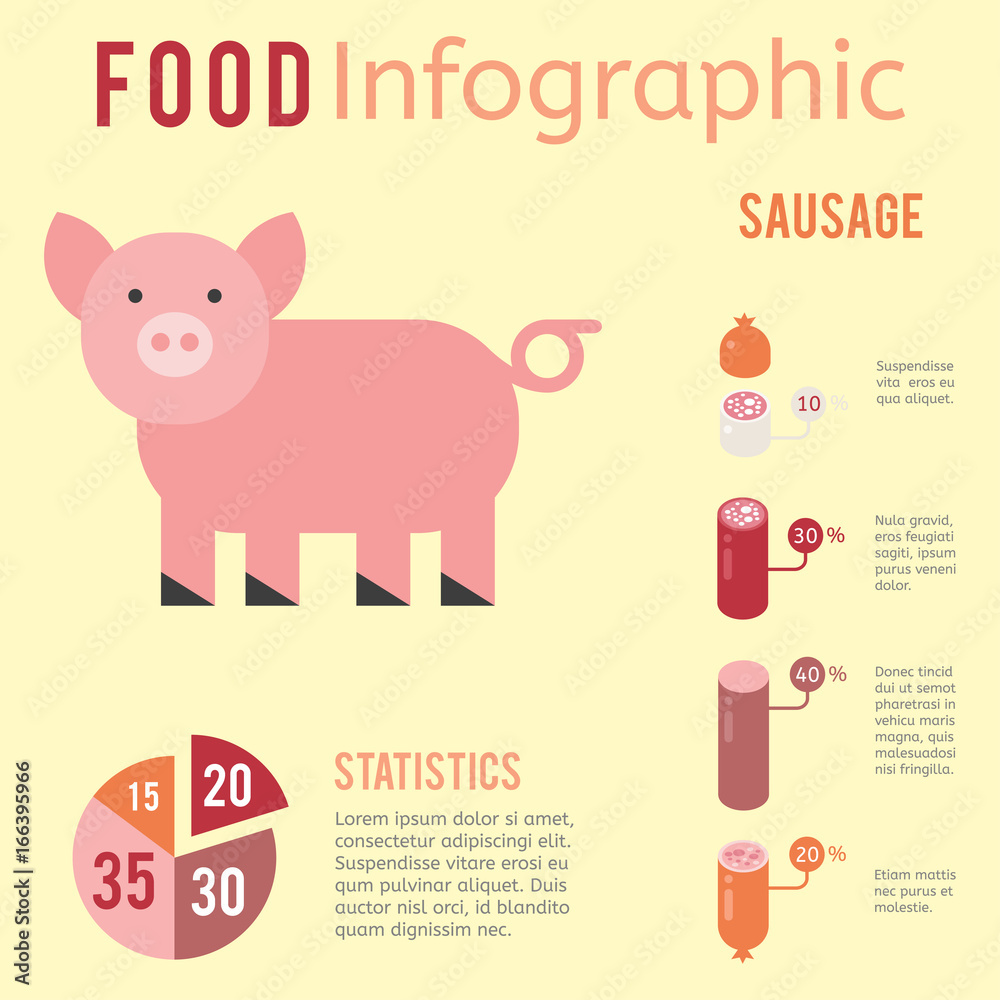 FOOD Infographic

SAUSAGE

10 %

Suspendisse vita eros eu qua aliquet.

30 %

Nula gravid, eros feugiati sagiti, ipsum purus veneni dolor.

40 %

Donec tincid dui ut semot pharetrasi in vehicu maris magna, quis malesuadosi nisi fringilla.

20 %

Etiam mattis nec purus et molestie.

15
20
35
30

STATISTICS

Lorem ipsum dolor si amet, consectetur adipiscingi elit. Suspendisse vitare erosi eu qum pulvinar aliquet. Duis auctor nisl orci, id blandito quam dignissim nec.

Adobe Stock | #166395966