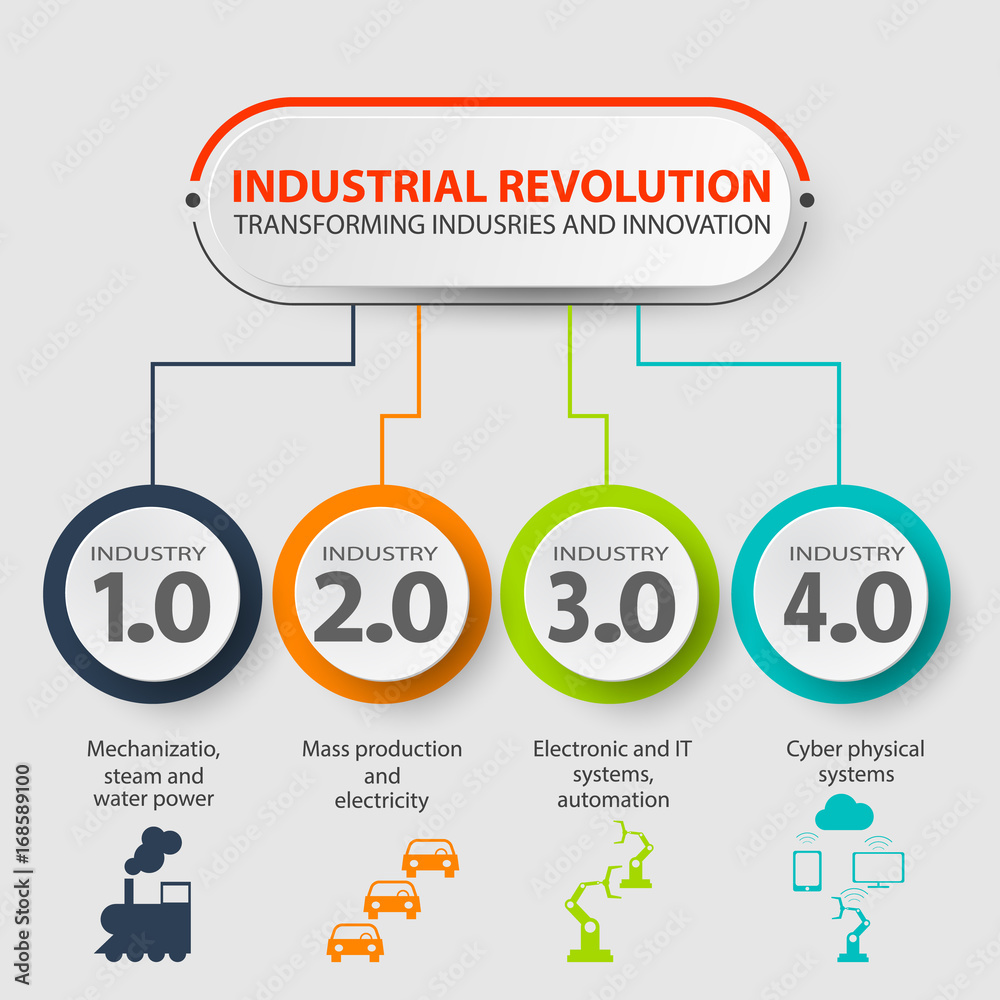 INDUSTRIAL REVOLUTION
TRANSFORMING INDUSRIES AND INNOVATION

INDUSTRY
1.0

INDUSTRY
2.0

INDUSTRY
3.0

INDUSTRY
4.0

Mechanizatio, steam and water power

Mass production and electricity

Electronic and IT systems, automation

Cyber physical systems

Adobe Stock | #168589100