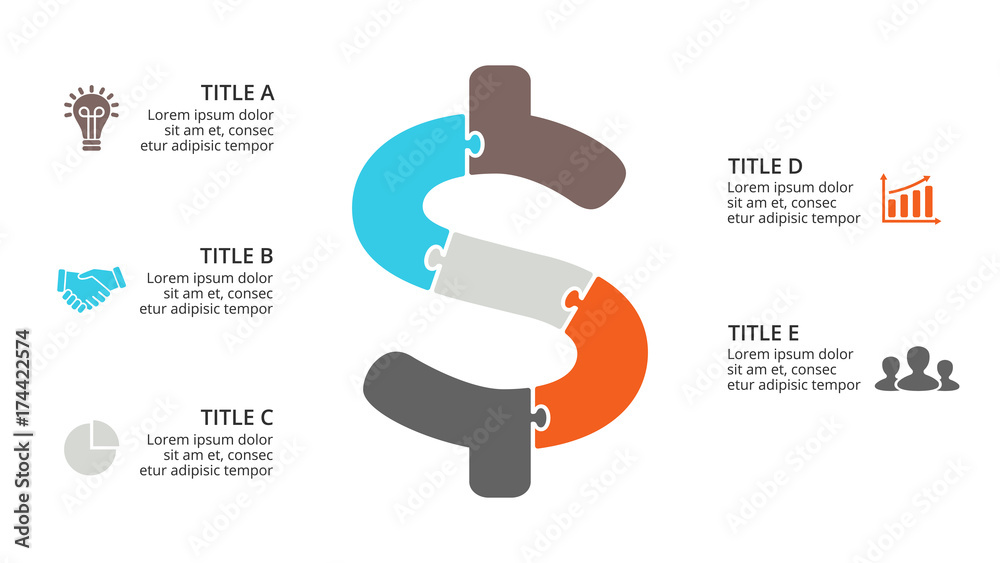 TITLE A
Lorem ipsum dolor sit am et, consec etur adipisic tempor

TITLE B
Lorem ipsum dolor sit am et, consec etur adipisic tempor

TITLE C
Lorem ipsum dolor sit am et, consec etur adipisic tempor

TITLE D
Lorem ipsum dolor sit am et, consec etur adipisic tempor

TITLE E
Lorem ipsum dolor sit am et, consec etur adipisic tempor

Adobe Stock | #174422574