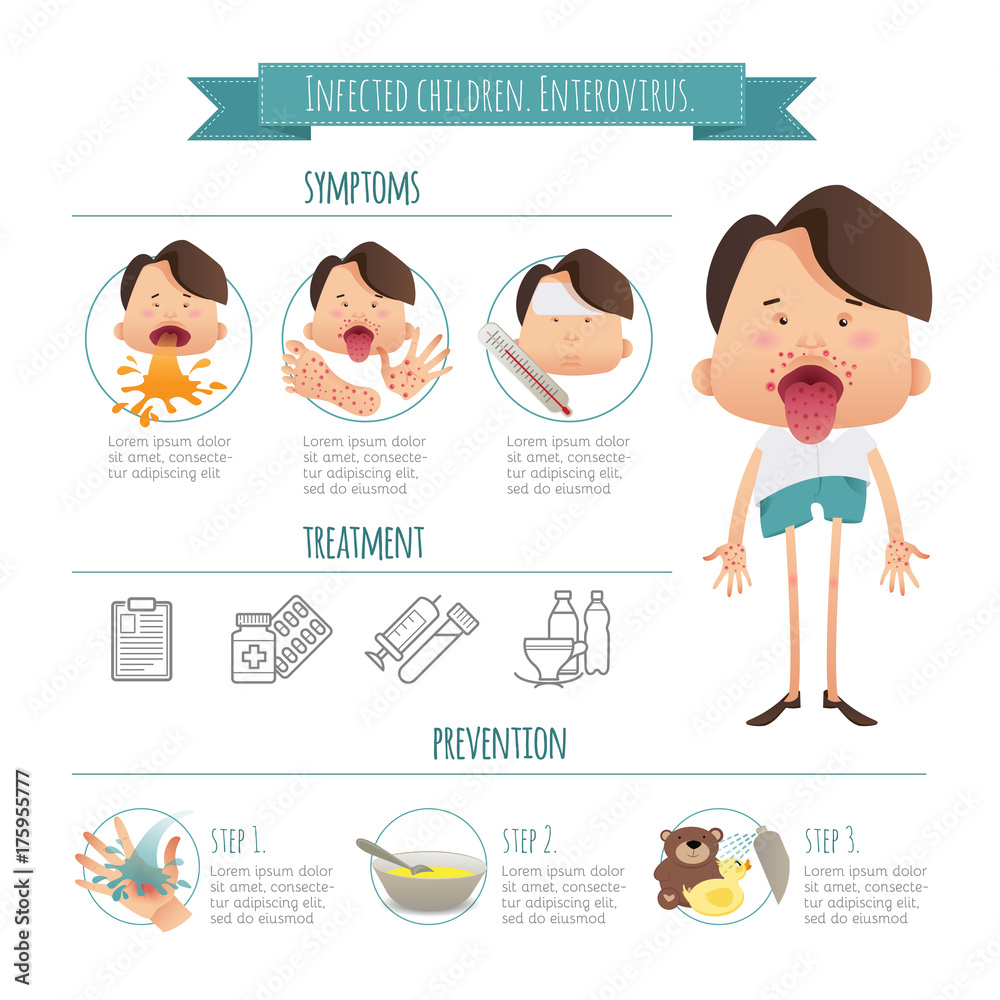 INFECTED CHILDREN. ENTEROVIRUS.

SYMPTOMS

Lorem ipsum dolor sit amet, consectetur adipiscing elit

Lorem ipsum dolor sit amet, consectetur adipiscing elit, sed do eiusmod

Lorem ipsum dolor sit amet, consectetur adipiscing elit, sed do eiusmod

TREATMENT

PREVENTION

STEP 1.
Lorem ipsum dolor sit amet, consectetur adipiscing elit, sed do eiusmod

STEP 2.
Lorem ipsum dolor sit amet, consectetur adipiscing elit, sed do eiusmod

STEP 3.
Lorem ipsum dolor sit amet, consectetur adipiscing elit, sed do eiusmod

Adobe Stock | #175955777