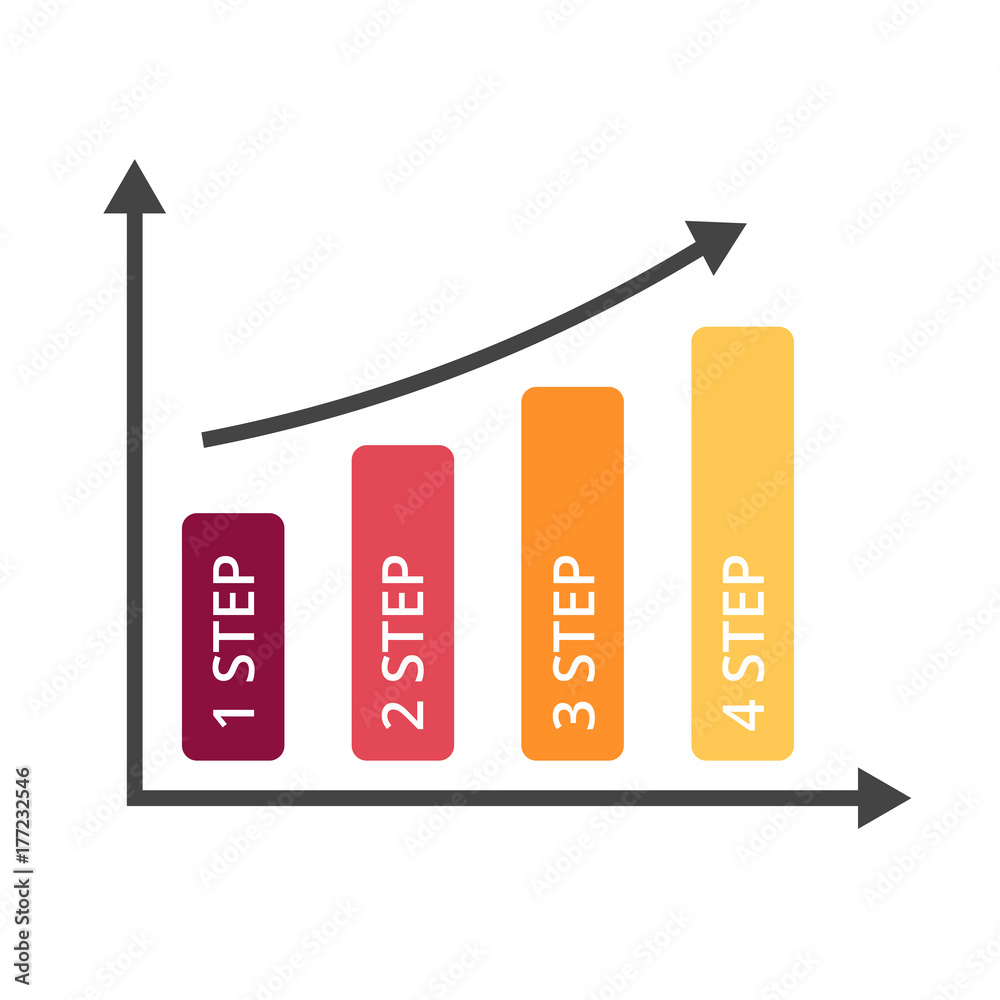 1 STEP

2 STEP

3 STEP

4 STEP

Adobe Stock | #177232546