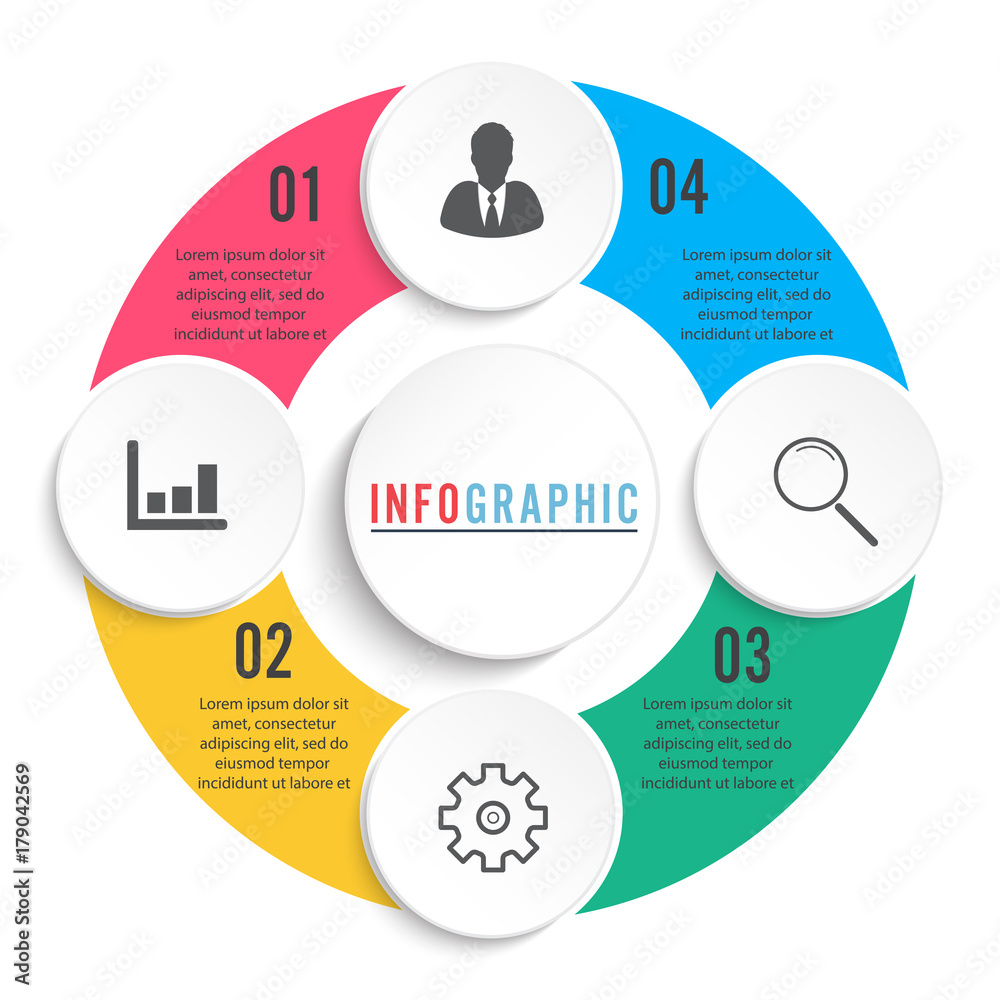 01

Lorem ipsum dolor sit amet, consectetur adipiscing elit, sed do eiusmod tempor incididunt ut labore et

04

Lorem ipsum dolor sit amet, consectetur adipiscing elit, sed do eiusmod tempor incididunt ut labore et

INFOGRAPHIC

02

Lorem ipsum dolor sit amet, consectetur adipiscing elit, sed do eiusmod tempor incididunt ut labore et

03

Lorem ipsum dolor sit amet, consectetur adipiscing elit, sed do eiusmod tempor incididunt ut labore et

Adobe Stock | #179042569